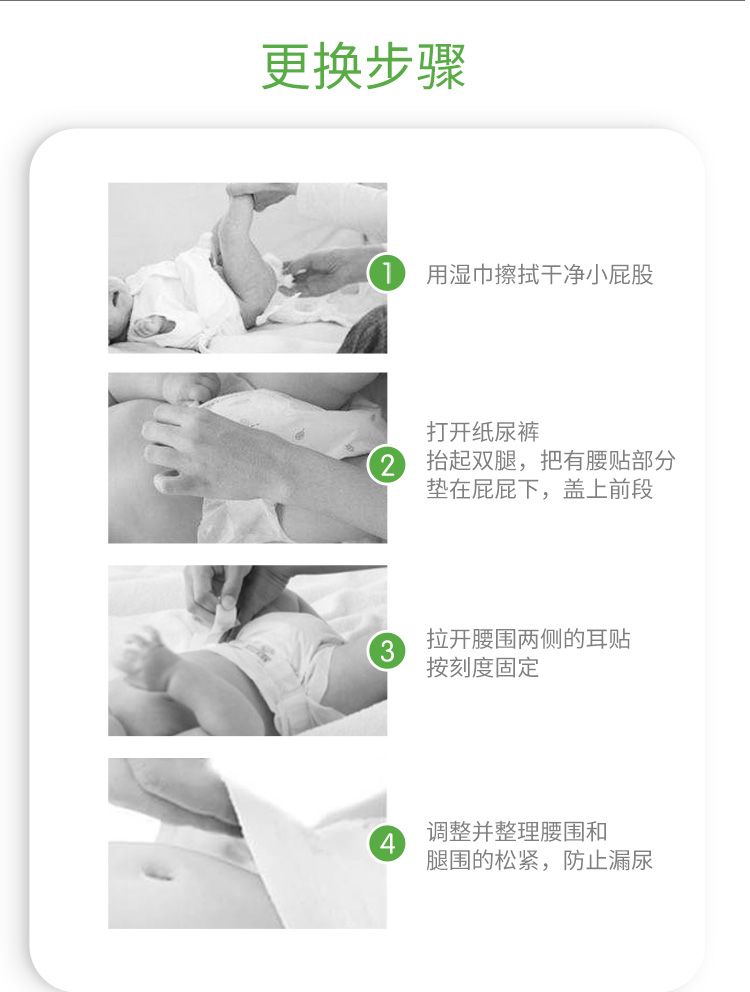 更换步骤

1 用湿巾擦拭干净小屁股

2 打开纸尿裤
抬起双腿，把有腰贴部分垫在屁屁下，盖上前段

3 拉开腰围两侧的耳贴
按刻度固定

4 调整并整理腰围和腿围的松紧，防止漏尿