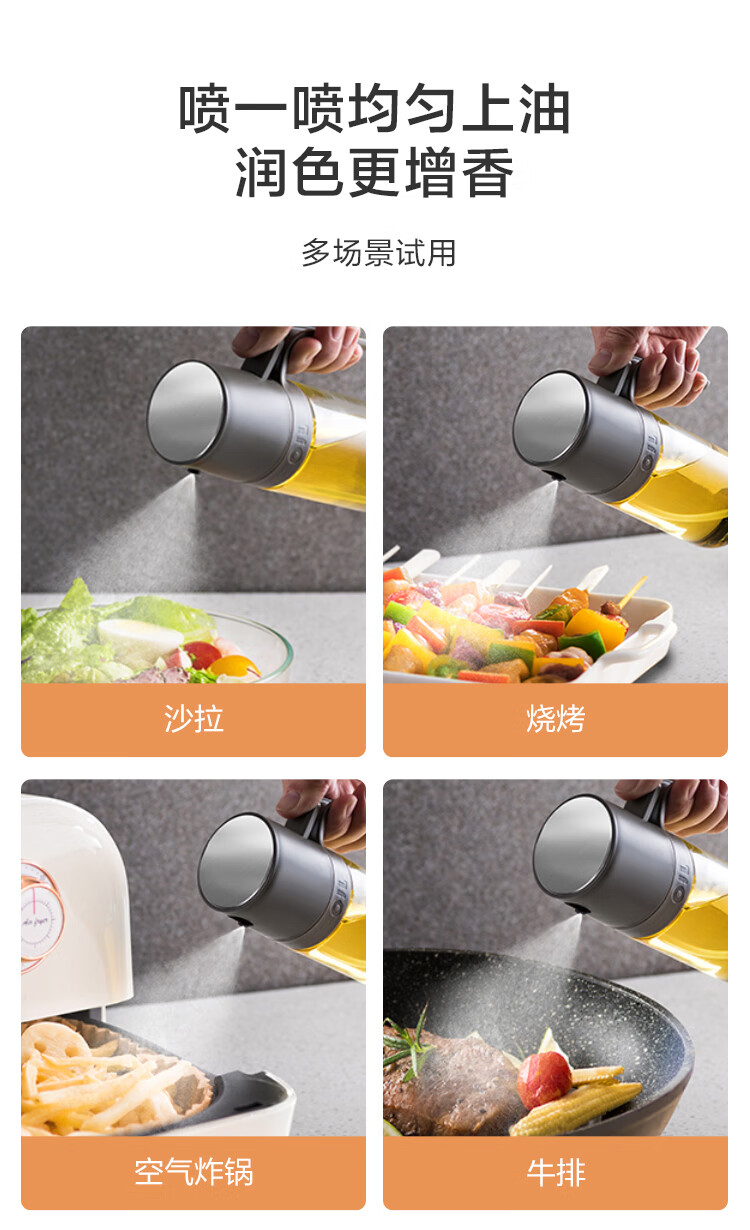 喷一喷均匀上油
润色更增香

多场景试用

沙拉

烧烤

空气炸锅

牛排