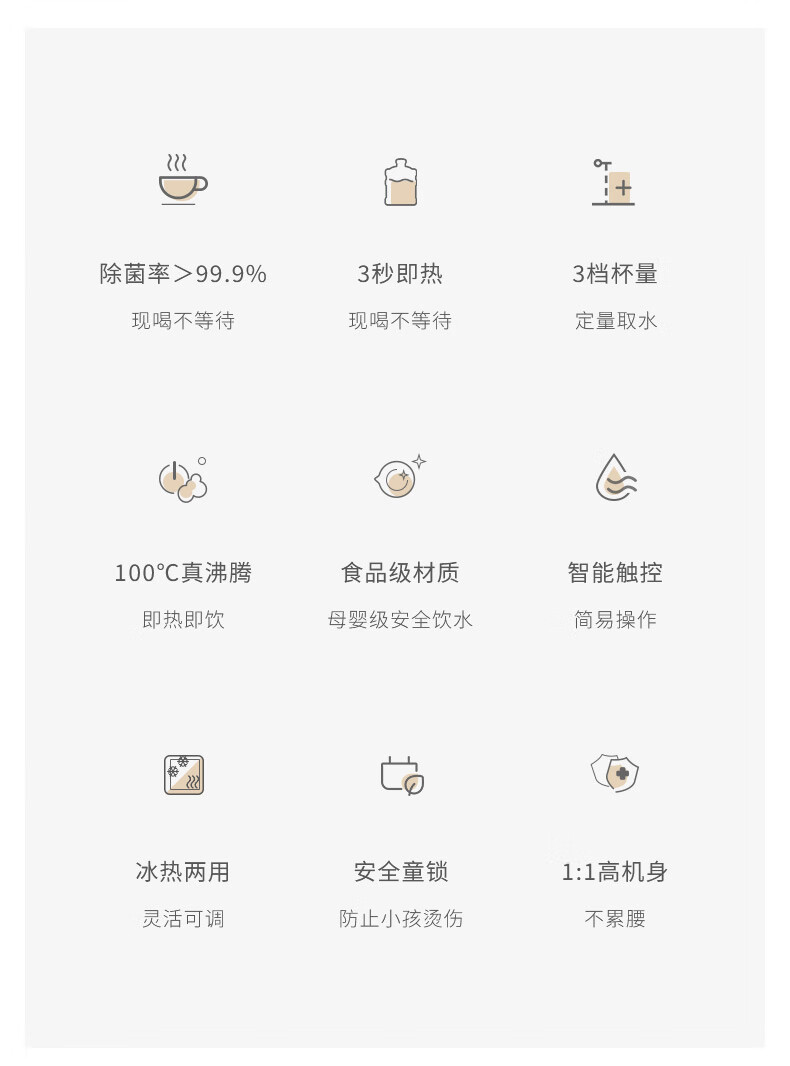 除菌率＞99.9%

现喝不等待

3秒即热

现喝不等待

3档杯量

定量取水

100℃真沸腾

即热即饮

食品级材质

母婴级安全饮水

智能触控

简易操作

冰热两用

灵活可调

安全童锁

防止小孩烫伤

1:1高机身

不累腰