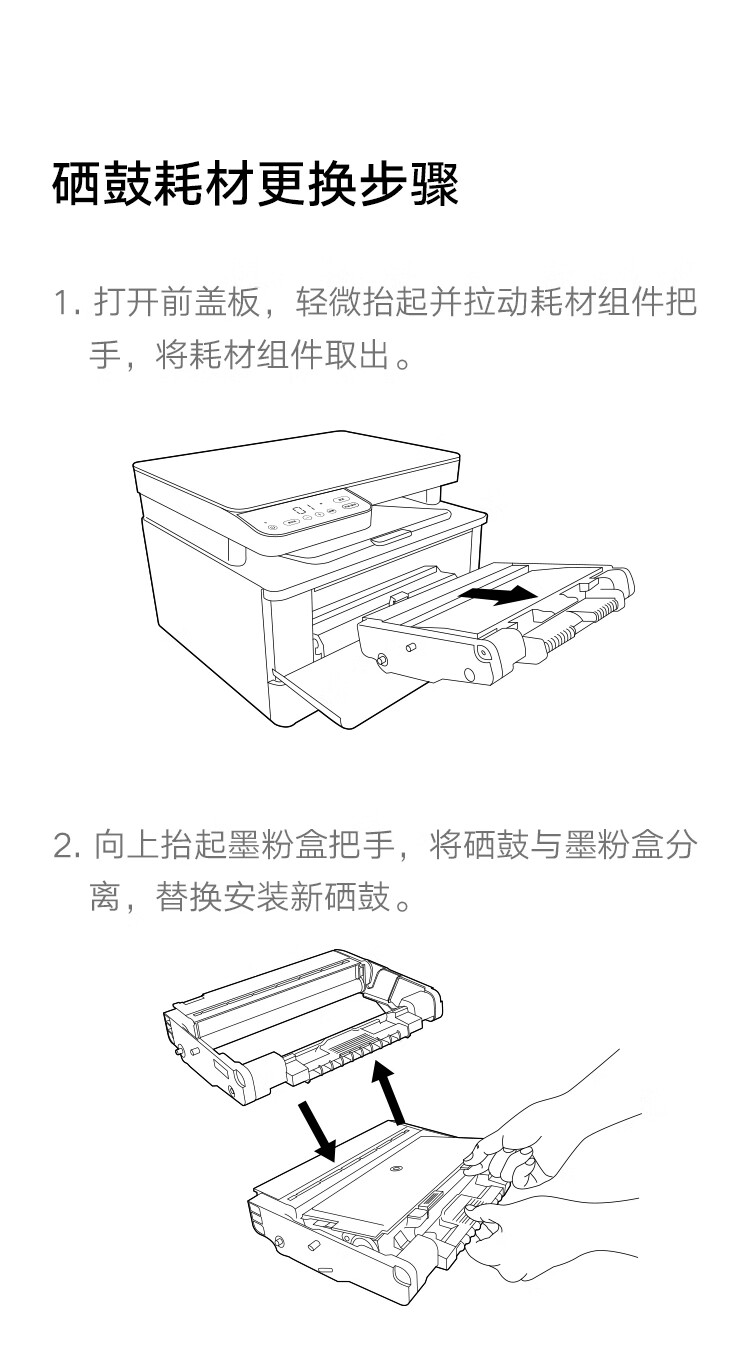 硒鼓耗材更换步骤

1. 打开前盖板，轻微抬起并拉动耗材组件把手，将耗材组件取出。

2. 向上抬起墨粉盒把手，将硒鼓与墨粉盒分离，替换安装新硒鼓。