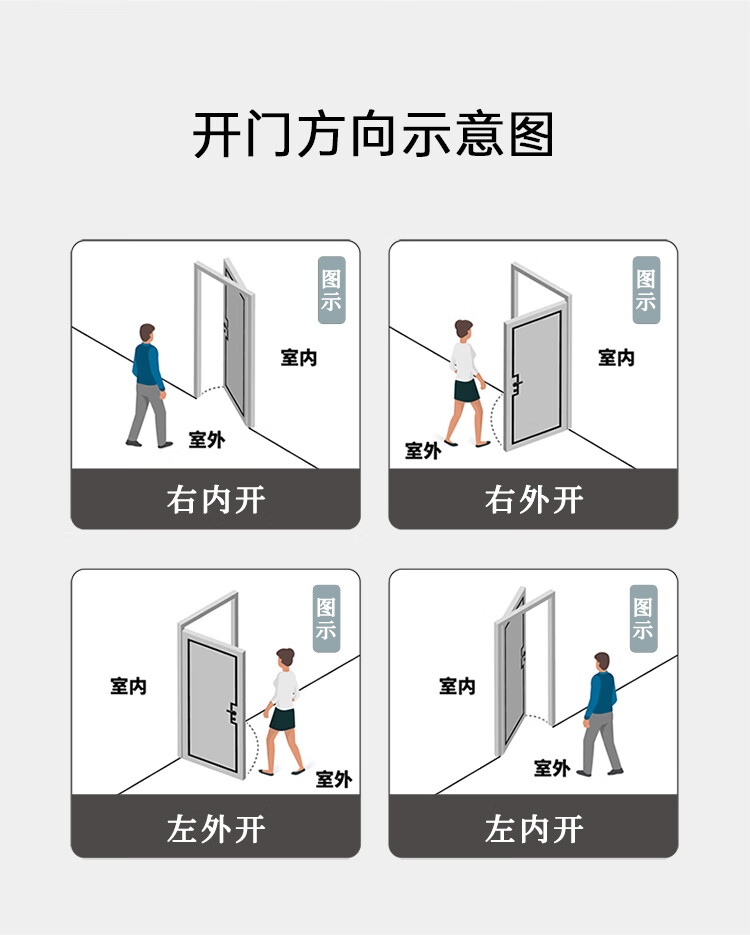 开门方向示意图

图示
室内
室外
右内开

图示
室内
室外
右外开

图示
室内
室外
左外开

图示
室内
室外
左内开