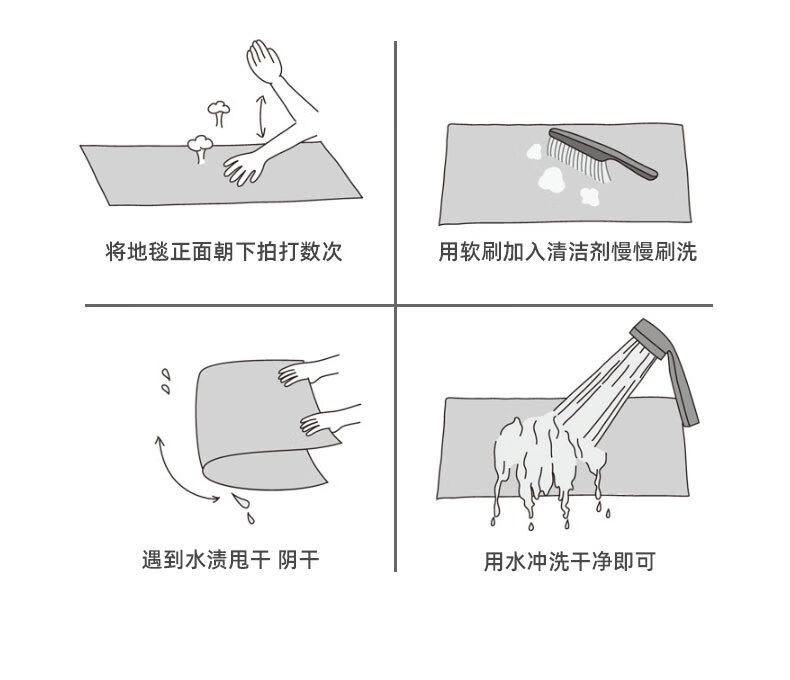 将地毯正面朝下拍打数次

用软刷加入清洁剂慢慢刷洗

遇到水渍甩干 阴干

用水冲洗干净即可