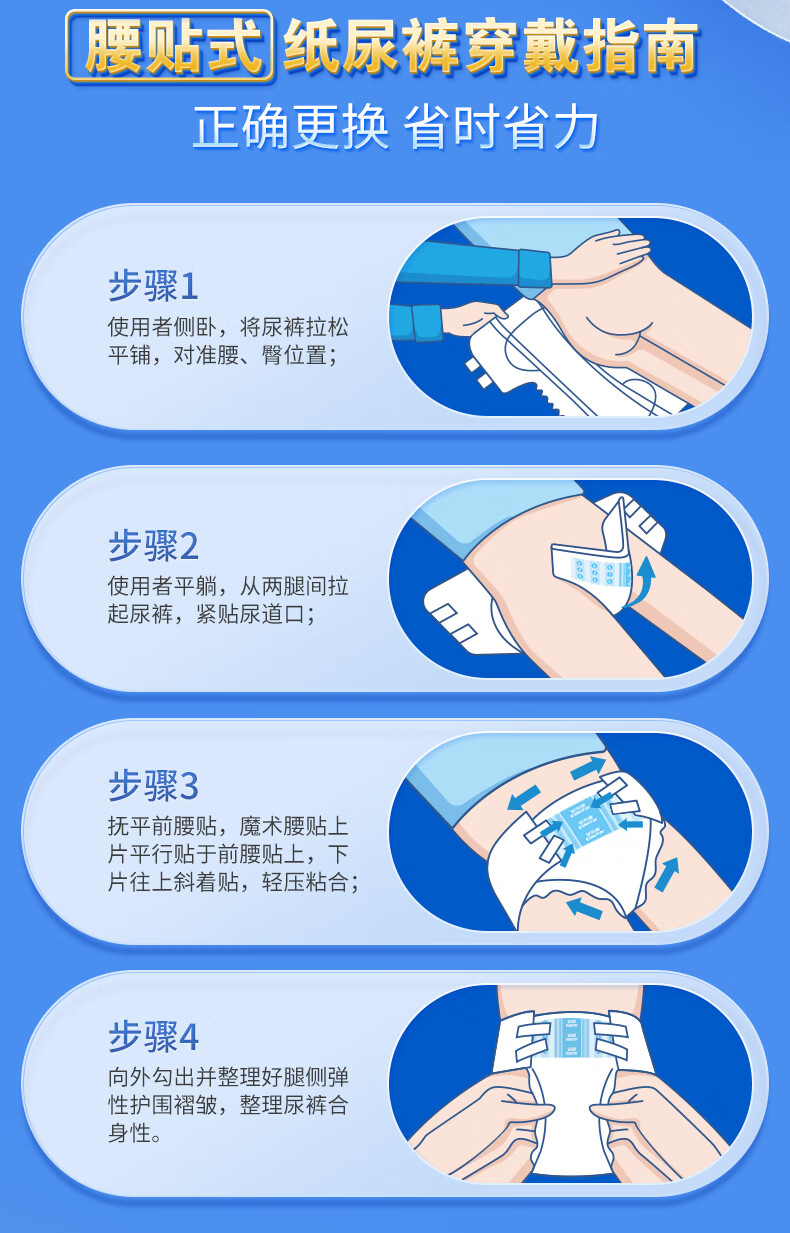 腰贴式 纸尿裤穿戴指南

正确更换 省时省力

步骤1

使用者侧卧，将尿裤拉松平铺，对准腰、臀位置；

步骤2

使用者平躺，从两腿间拉起尿裤，紧贴尿道口；

步骤3

抚平前腰贴，魔术腰贴上片平行贴于前腰贴上，下片往上斜着贴，轻压粘合；

步骤4

向外勾出并整理好腿侧弹性护围褶皱，整理尿裤合身性。