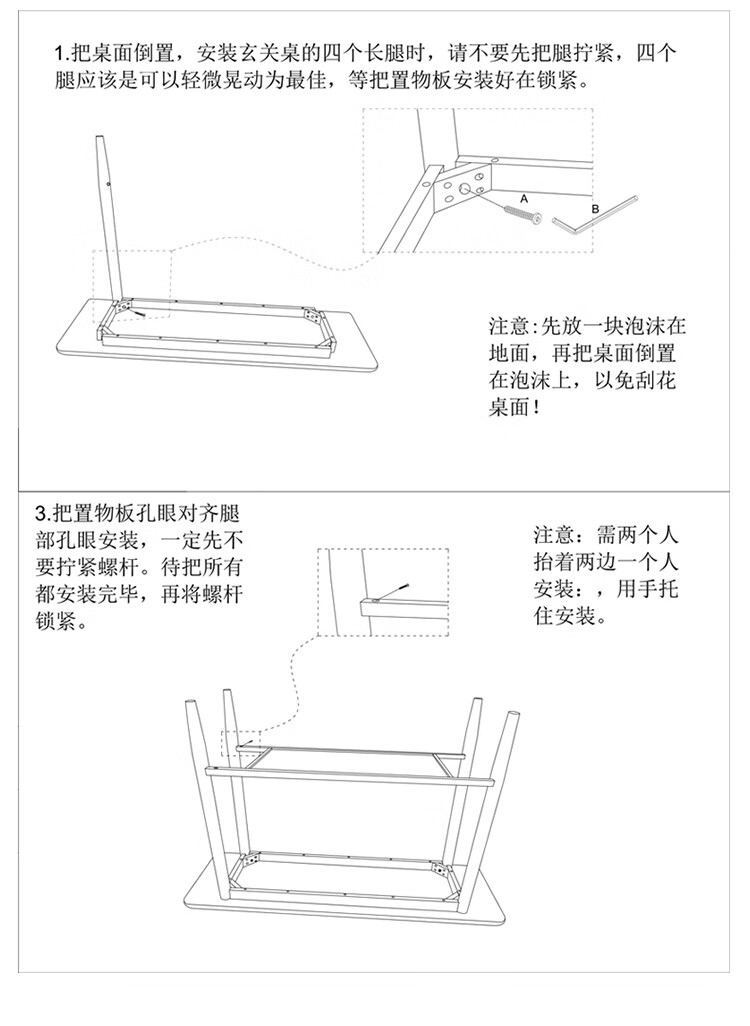 1.把桌面倒置，安装玄关桌的四个长腿时，请不要先把腿拧紧，四个腿应该是可以轻微晃动为最佳，等把置物板安装好在锁紧。

A

B

注意:先放一块泡沫在地面，再把桌面倒置在泡沫上，以免刮花桌面！

3.把置物板孔眼对齐腿部孔眼安装，一定先不要拧紧螺杆。待把所有都安装完毕，再将螺杆锁紧。

注意：需两个人抬着两边一个人安装：，用手托住安装。