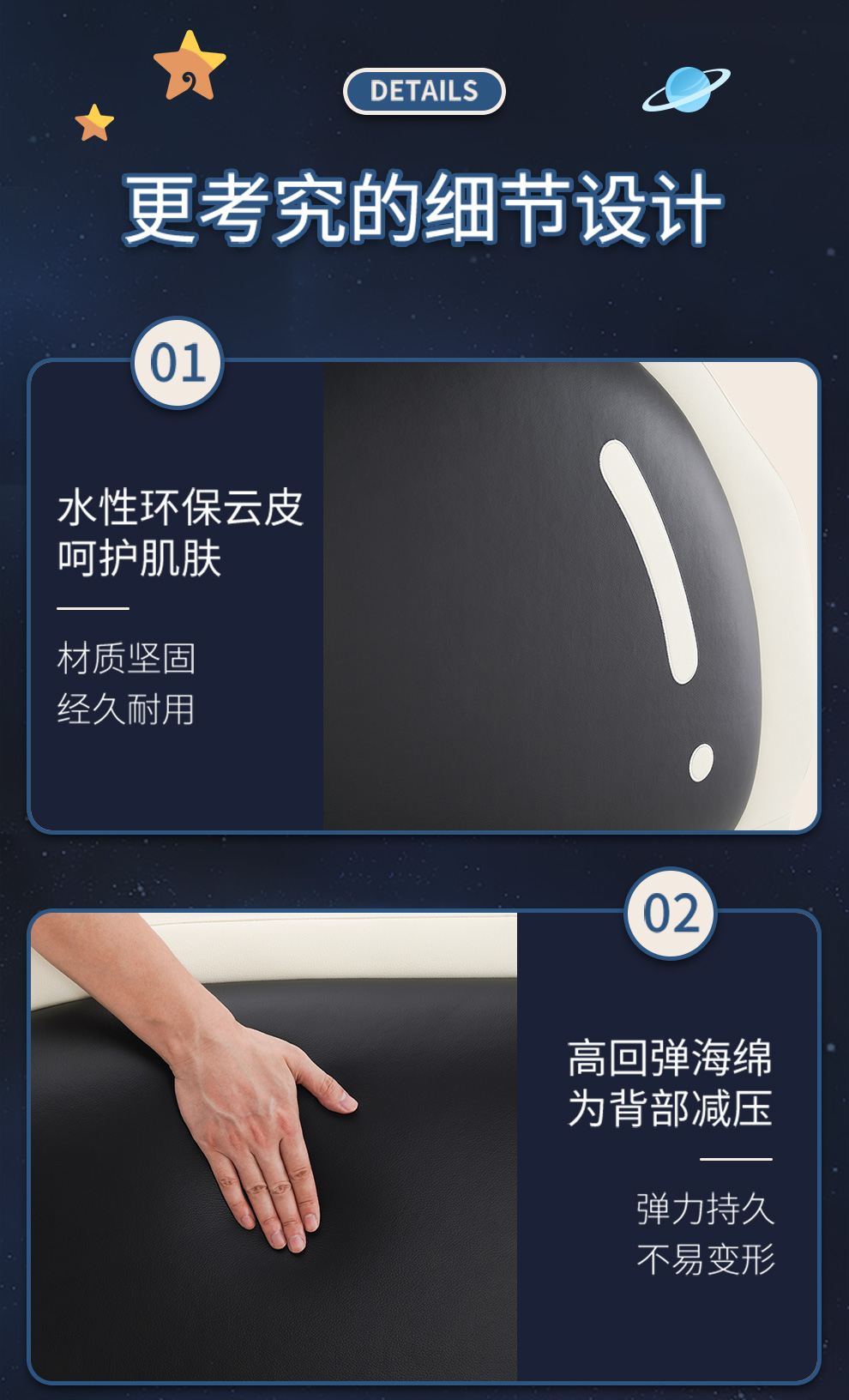 DETAILS

更考究的细节设计

01

水性环保云皮
呵护肌肤

材质坚固
经久耐用

02

高回弹海绵
为背部减压

弹力持久
不易变形