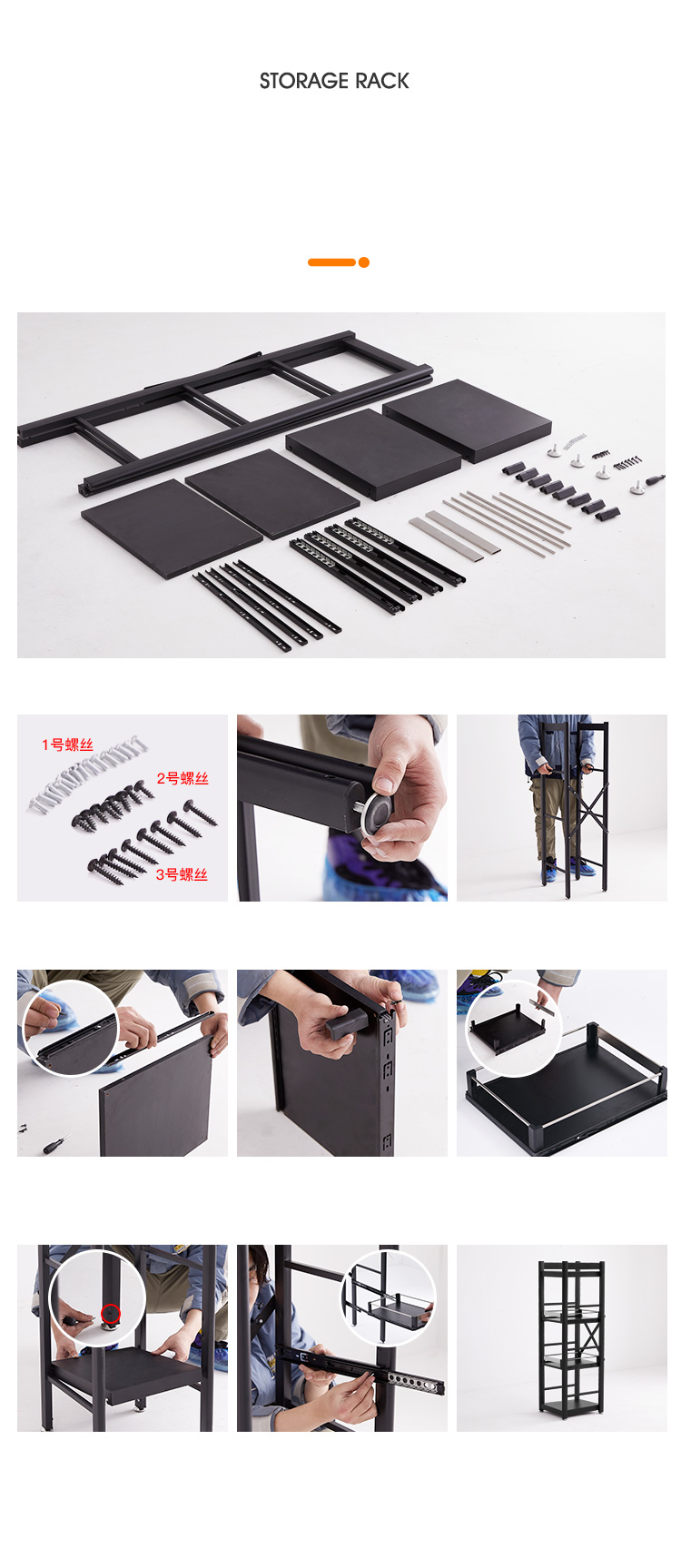 STORAGE RACK

1号螺丝

2号螺丝

3号螺丝