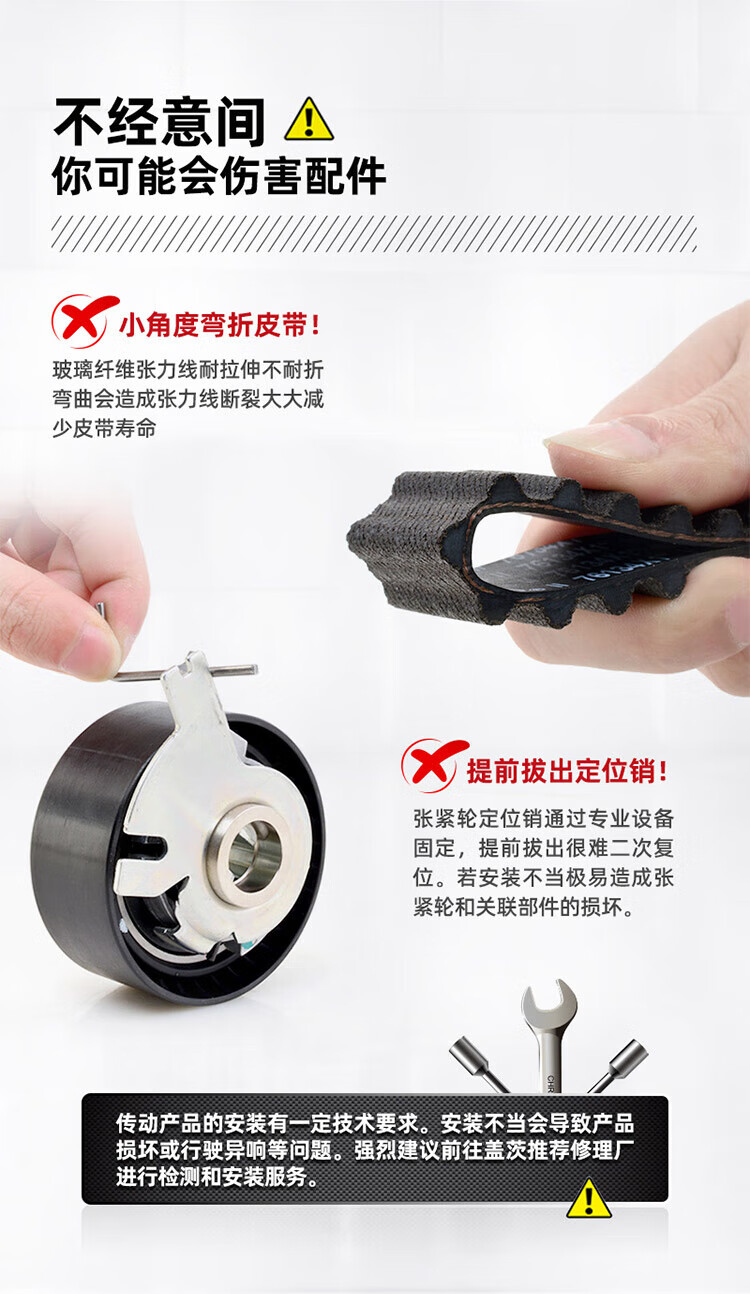 不经意间
你可能会伤害配件

小角度弯折皮带！
玻璃纤维张力线耐拉伸不耐折弯曲会造成张力线断裂大大减少皮带寿命

提前拔出定位销！
张紧轮定位销通过专业设备固定，提前拔出很难二次复位。若安装不当极易造成张紧轮和关联部件的损坏。

传动产品的安装有一定技术要求。安装不当会导致产品损坏或行驶异响等问题。强烈建议前往盖茨推荐修理厂进行检测和安装服务。