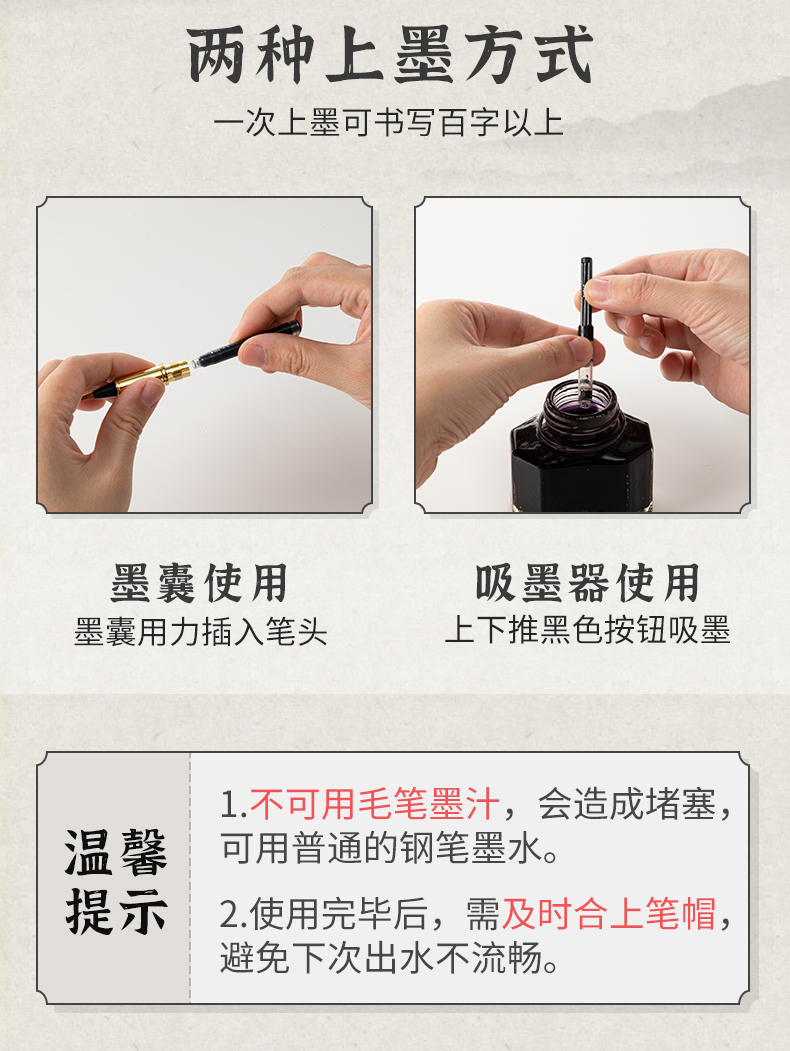 两种上墨方式

一次上墨可书写百字以上

墨囊使用

墨囊用力插入笔头

吸墨器使用

上下推黑色按钮吸墨

温馨提示

1.不可用毛笔墨汁，会造成堵塞，可用普通的钢笔墨水。

2.使用完毕后，需及时合上笔帽，避免下次出水不流畅。