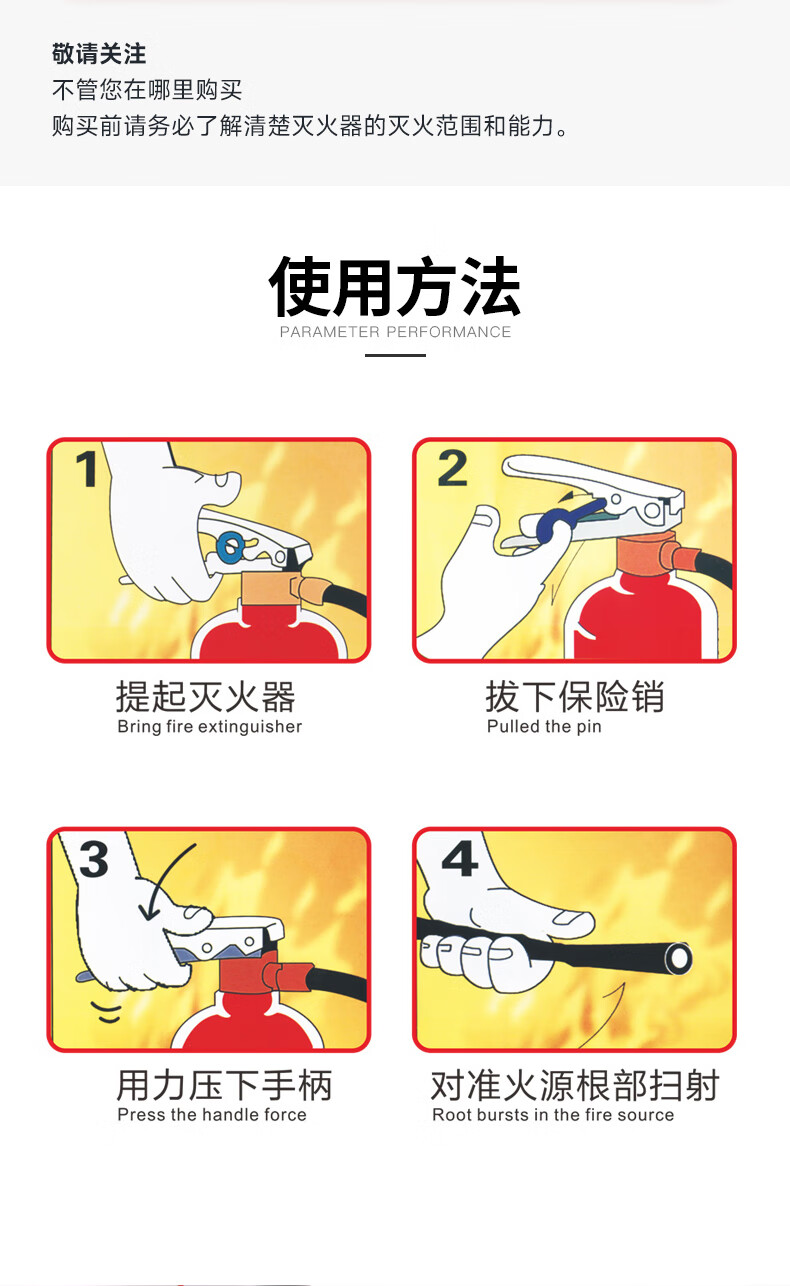 敬请关注
不管您在哪里购买
购买前请务必了解清楚灭火器的灭火范围和能力。

使用方法
PARAMETER PERFORMANCE

1
提起灭火器
Bring fire extinguisher

2
拔下保险销
Pulled the pin

3
用力压下手柄
Press the handle force

4
对准火源根部扫射
Root bursts in the fire source