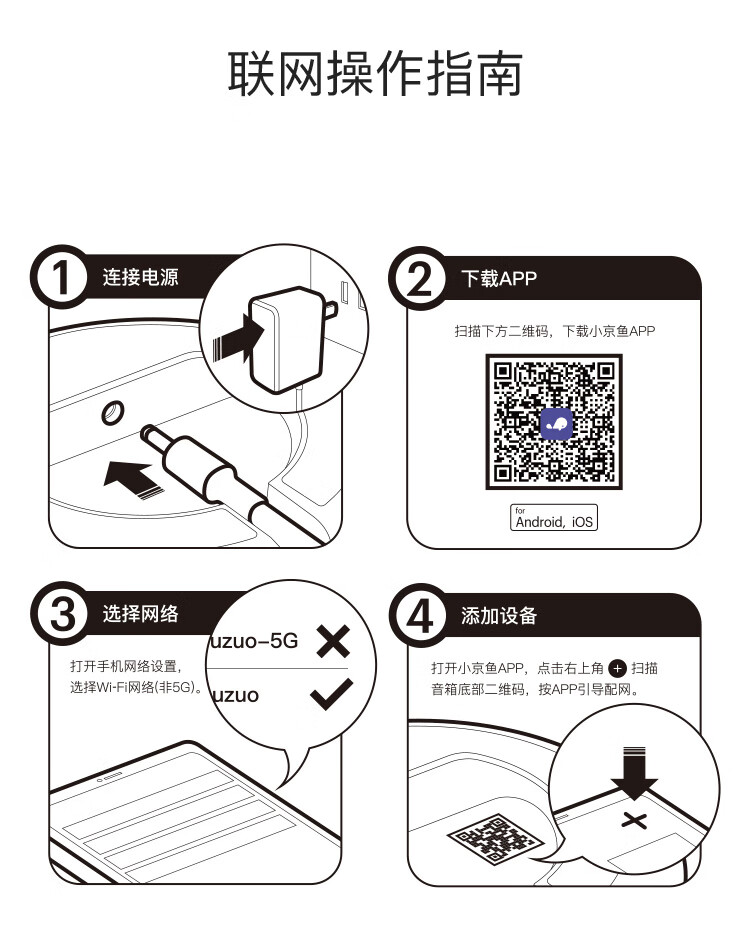 联网操作指南

1 连接电源

2 下载APP

扫描下方二维码，下载小京鱼APP

for
Android, iOS

3 选择网络

打开手机网络设置，选择Wi-Fi网络(非5G)。

uzuo-5G
uzuo

4 添加设备

打开小京鱼APP，点击右上角 + 扫描音箱底部二维码，按APP引导配网。