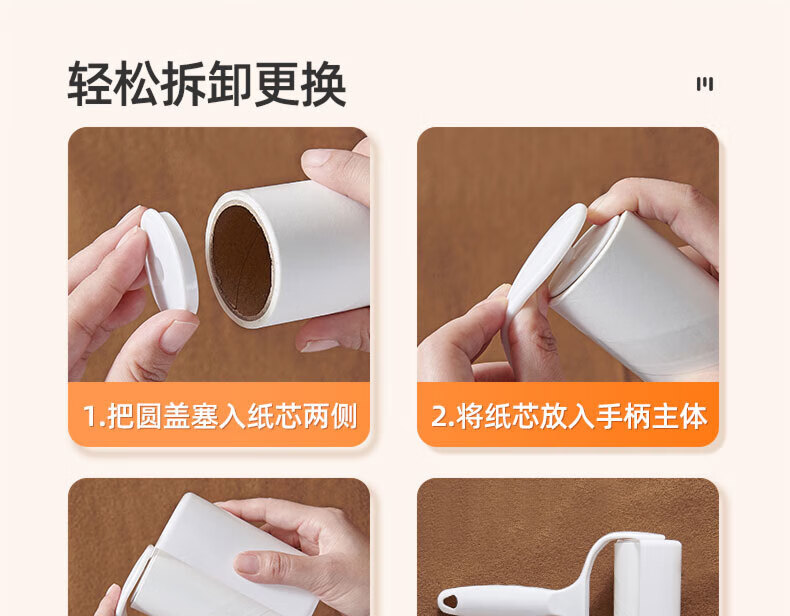 轻松拆卸更换

1.把圆盖塞入纸芯两侧

2.将纸芯放入手柄主体