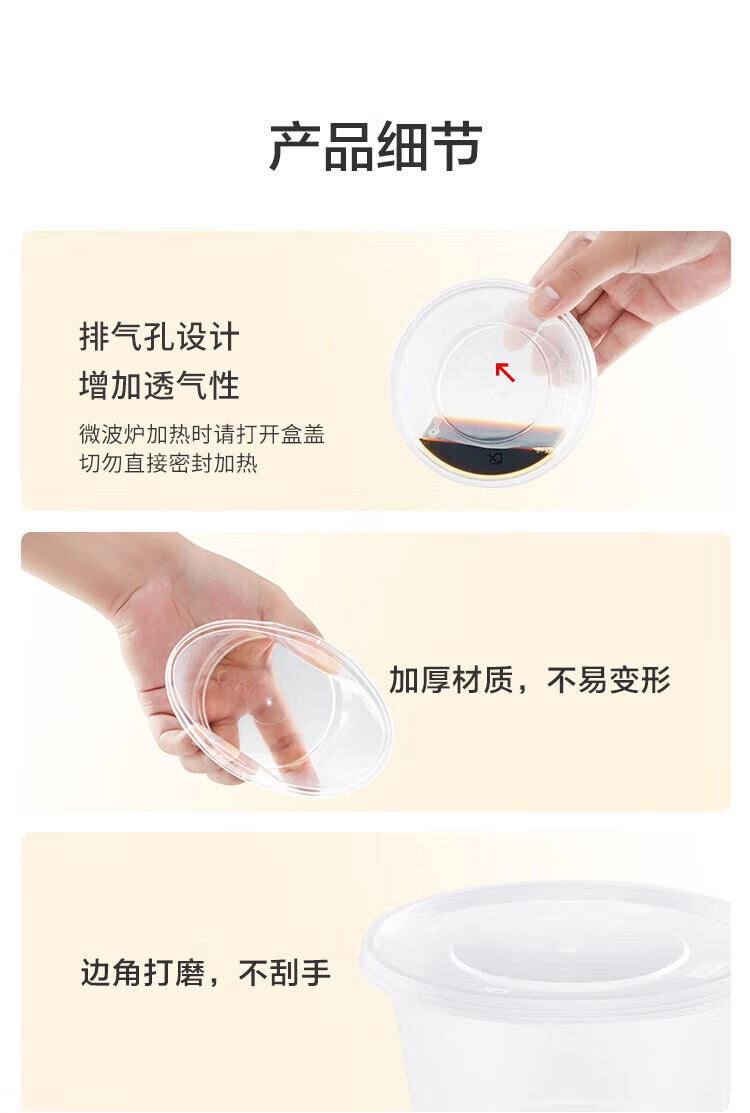 产品细节

排气孔设计
增加透气性

微波炉加热时请打开盒盖
切勿直接密封加热

加厚材质，不易变形

边角打磨，不刮手