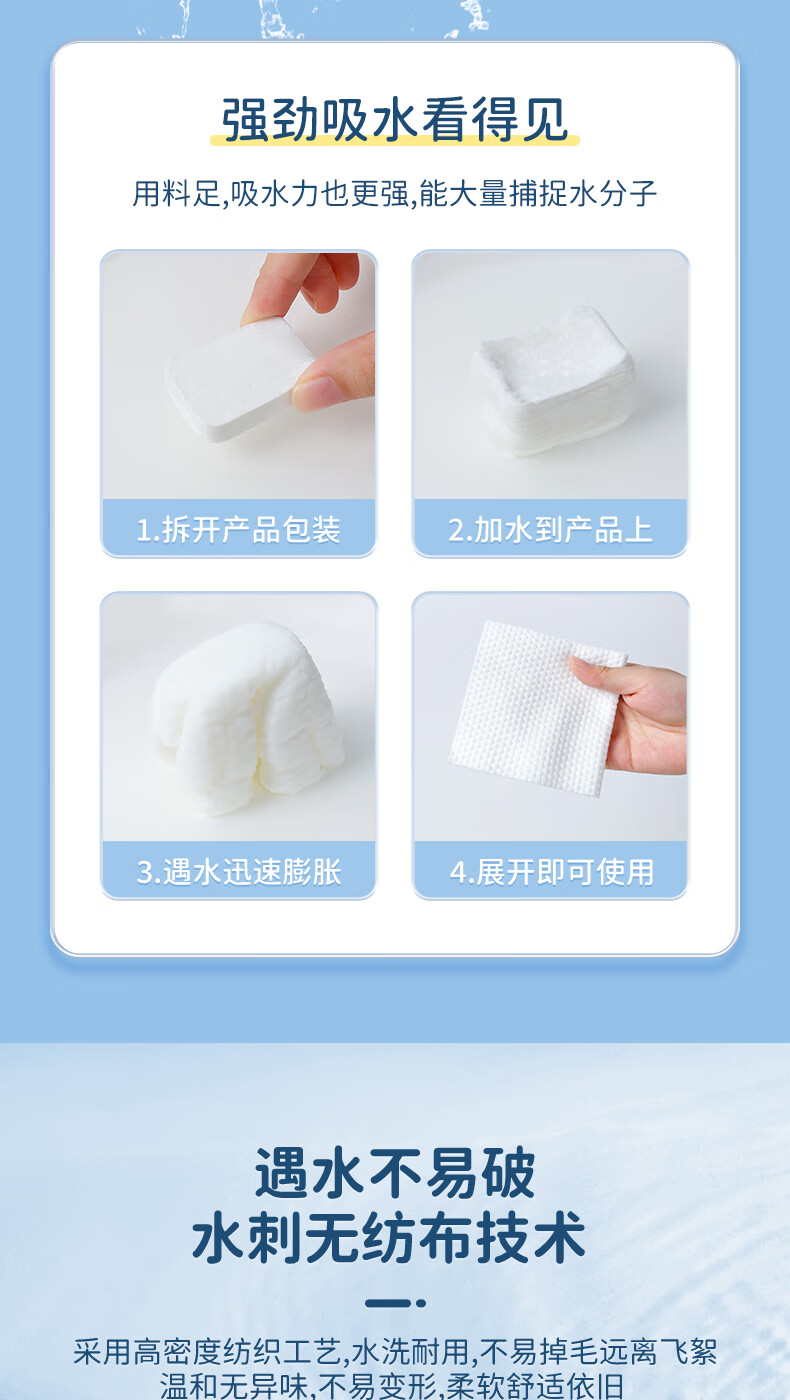 强劲吸水看得见

用料足,吸水力也更强,能大量捕捉水分子

1.拆开产品包装

2.加水到产品上

3.遇水迅速膨胀

4.展开即可使用

遇水不易破
水刺无纺布技术

采用高密度纺织工艺,水洗耐用,不易掉毛远离飞絮
温和无异味,不易变形,柔软舒适依旧