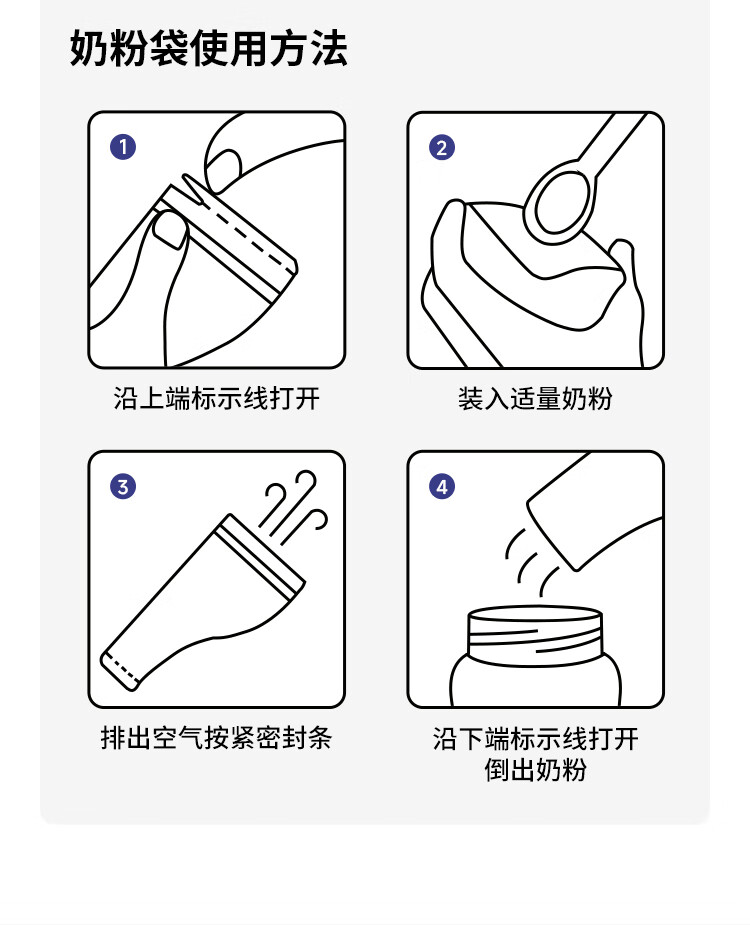 奶粉袋使用方法

1
沿上端标示线打开

2
装入适量奶粉

3
排出空气按紧密封条

4
沿下端标示线打开
倒出奶粉