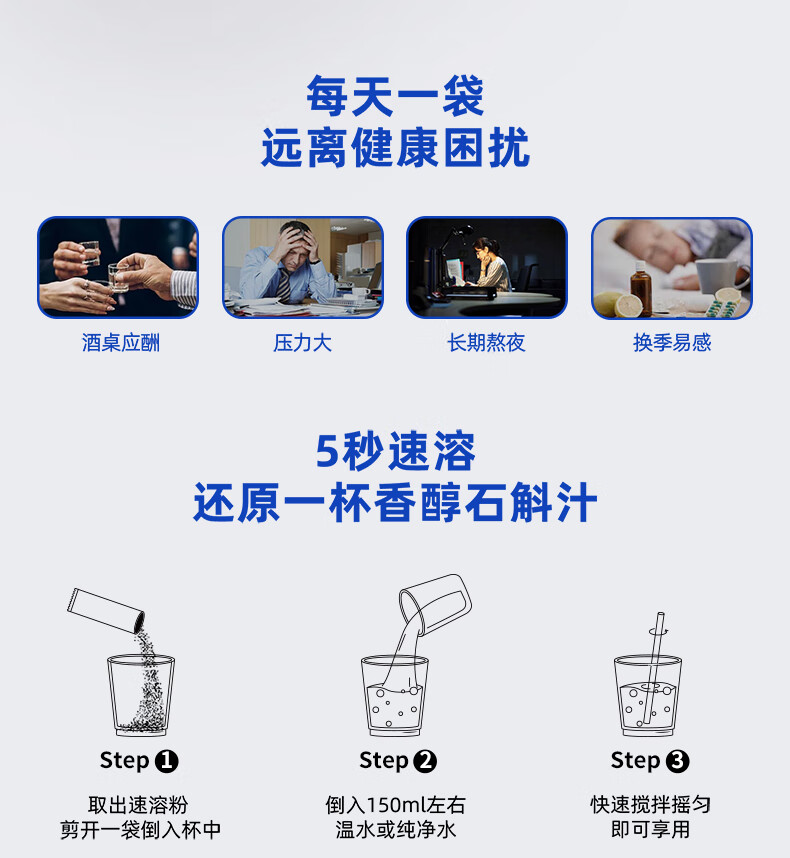 每天一袋
远离健康困扰

酒桌应酬

压力大

长期熬夜

换季易感

5秒速溶
还原一杯香醇石斛汁

Step ❶

取出速溶粉
剪开一袋倒入杯中

Step ❷

倒入150ml左右
温水或纯净水

Step ❸

快速搅拌摇匀
即可享用