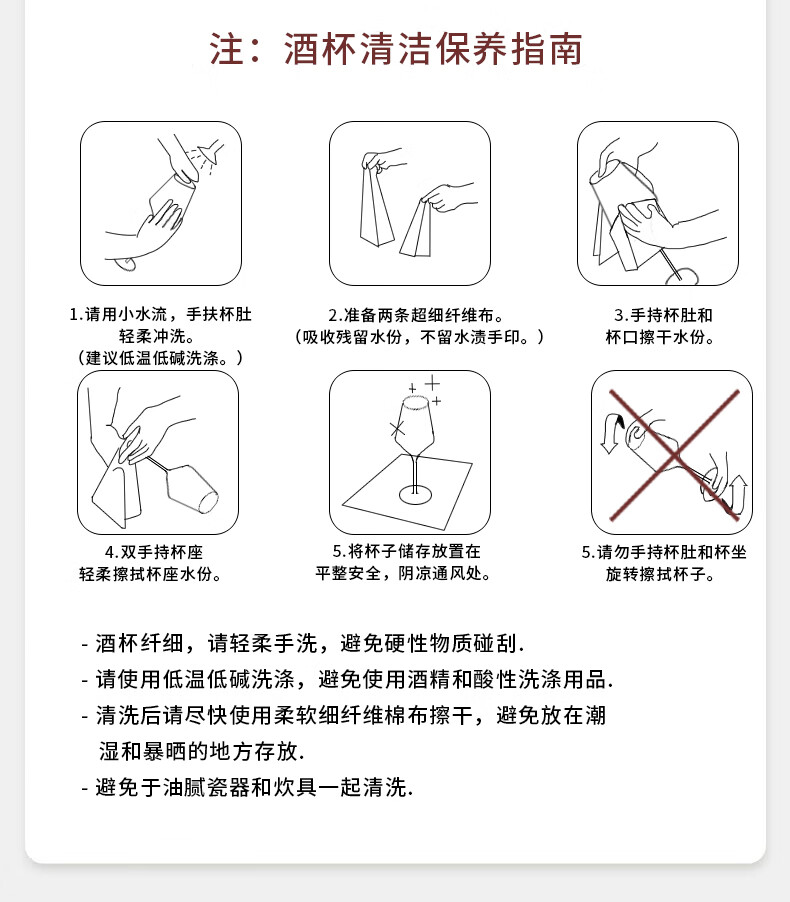 注：酒杯清洁保养指南

1.请用小水流，手扶杯肚轻柔冲洗。
（建议低温低碱洗涤。）

2.准备两条超细纤维布。
（吸收残留水份，不留水渍手印。）

3.手持杯肚和杯口擦干水份。

4.双手持杯座轻柔擦拭杯座水份。

5.将杯子储存放置在平整安全，阴凉通风处。

5.请勿手持杯肚和杯坐旋转擦拭杯子。

- 酒杯纤细，请轻柔手洗，避免硬性物质碰刮.
- 请使用低温低碱洗涤，避免使用酒精和酸性洗涤用品.
- 清洗后请尽快使用柔软细纤维棉布擦干，避免放在潮湿和暴晒的地方存放.
- 避免于油腻瓷器和炊具一起清洗.