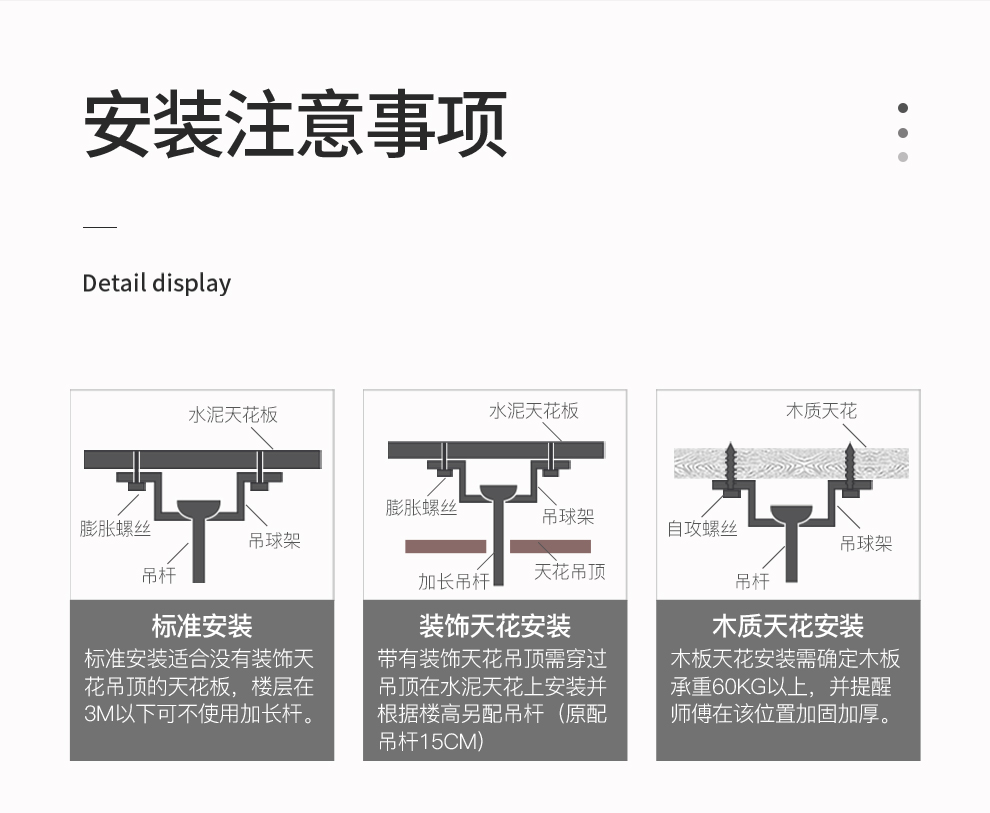 安装注意事项

Detail display

水泥天花板

膨胀螺丝

吊球架

吊杆

标准安装

标准安装适合没有装饰天花吊顶的天花板，楼层在3M以下可不使用加长杆。

水泥天花板

膨胀螺丝

吊球架

加长吊杆

天花吊顶

装饰天花安装

带有装饰天花吊顶需穿过吊顶在水泥天花上安装并根据楼高另配吊杆（原配吊杆15CM）

木质天花

自攻螺丝

吊球架

吊杆

木质天花安装

木板天花安装需确定木板承重60KG以上，并提醒师傅在该位置加固加厚。