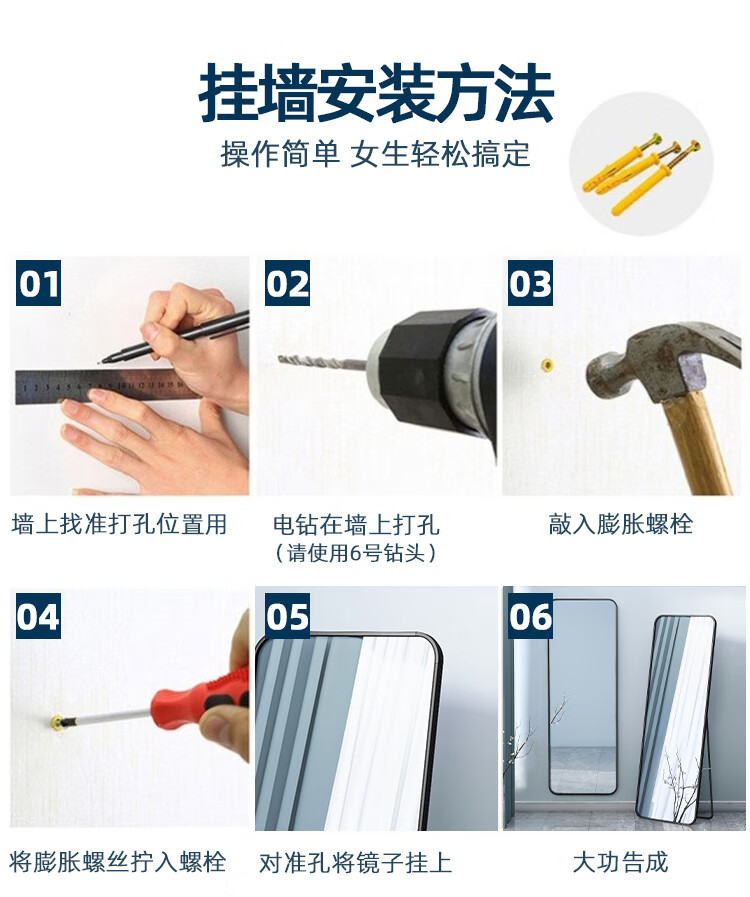 挂墙安装方法

操作简单 女生轻松搞定

01

墙上找准打孔位置用

02

电钻在墙上打孔
（请使用6号钻头）

03

敲入膨胀螺栓

04

将膨胀螺丝拧入螺栓

05

对准孔将镜子挂上

06

大功告成