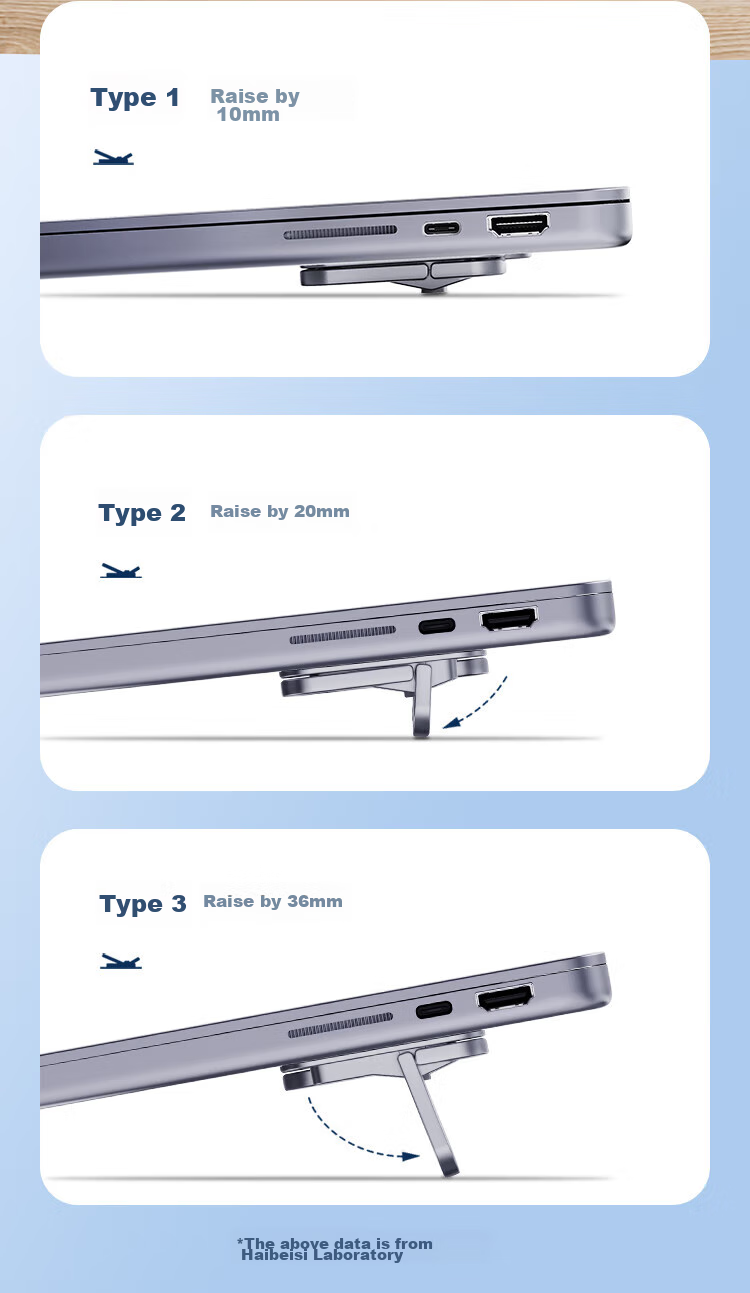 Type 1 Raise by 10mm

Type 2 Raise by 20mm

Type 3 Raise by 36mm

*The above data is from Haibeisi Laboratory