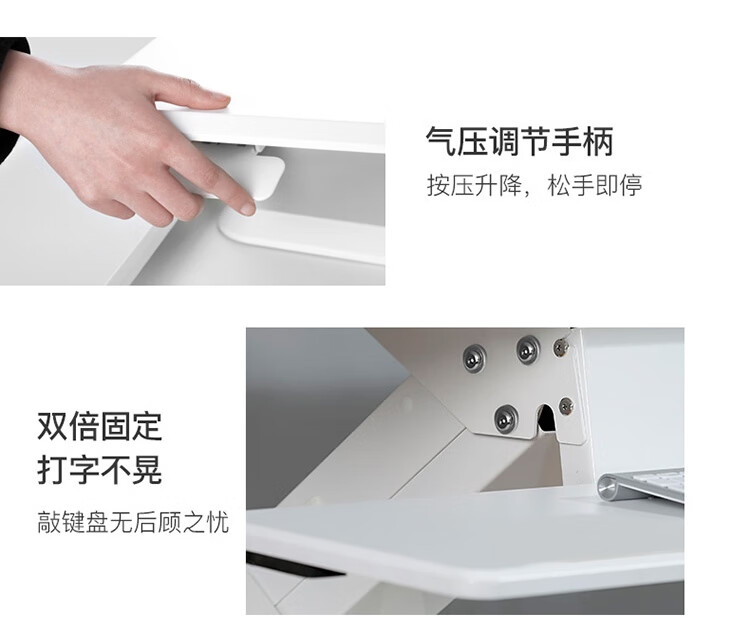 气压调节手柄

按压升降，松手即停

双倍固定
打字不晃

敲键盘无后顾之忧