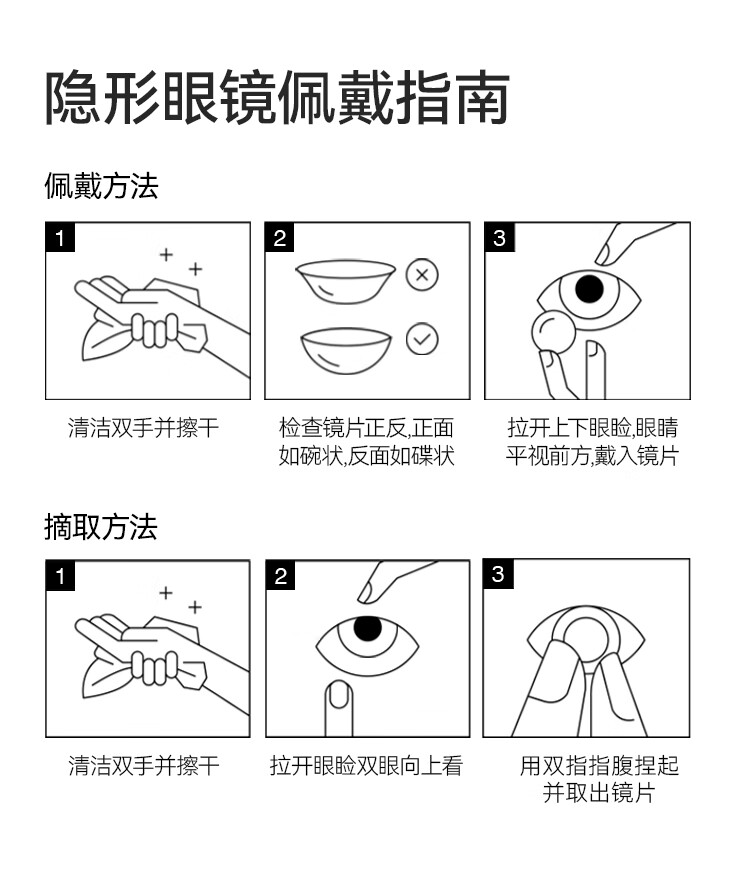 隐形眼镜佩戴指南

佩戴方法

1

清洁双手并擦干

2

检查镜片正反,正面如碗状,反面如碟状

3

拉开上下眼睑,眼睛平视前方,戴入镜片

摘取方法

1

清洁双手并擦干

2

拉开眼睑双眼向上看

3

用双指指腹捏起并取出镜片