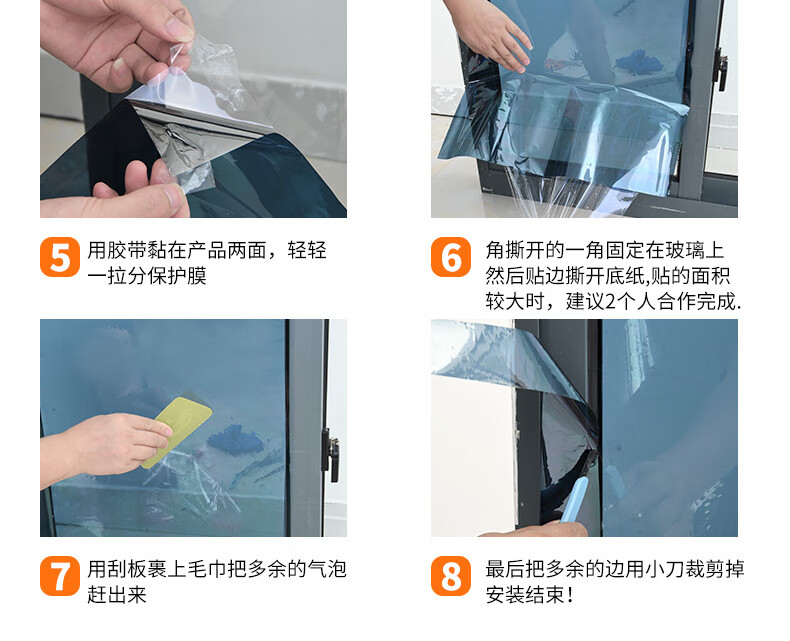 5 用胶带黏在产品两面，轻轻一拉分保护膜

6 角撕开的一角固定在玻璃上然后贴边撕开底纸,贴的面积较大时，建议2个人合作完成.

7 用刮板裹上毛巾把多余的气泡赶出来

8 最后把多余的边用小刀裁剪掉安装结束！