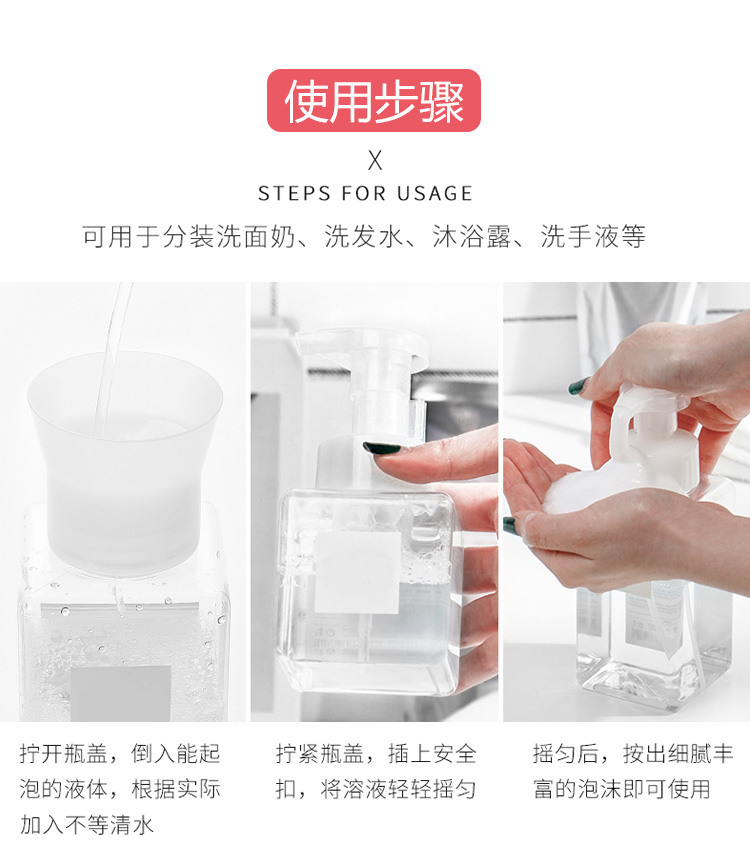 使用步骤

X

STEPS FOR USAGE

可用于分装洗面奶、洗发水、沐浴露、洗手液等

拧开瓶盖，倒入能起泡的液体，根据实际加入不等清水

拧紧瓶盖，插上安全扣，将溶液轻轻摇匀

摇匀后，按出细腻丰富的泡沫即可使用