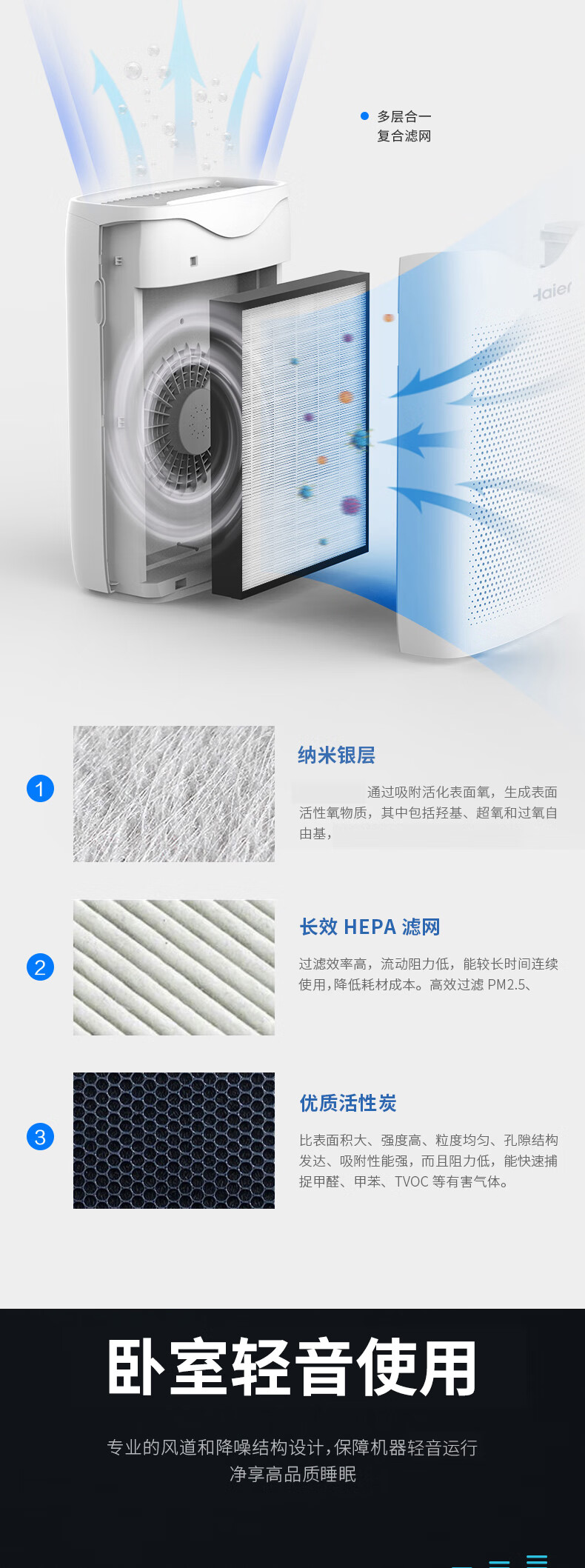 多层合一
复合滤网

Haier

1

纳米银层

通过吸附活化表面氧，生成表面活性氧物质，其中包括羟基、超氧和过氧自由基，

2

长效 HEPA 滤网

过滤效率高，流动阻力低，能较长时间连续使用，降低耗材成本。高效过滤 PM2.5、

3

优质活性炭

比表面积大、强度高、粒度均匀、孔隙结构发达、吸附性能强，而且阻力低，能快速捕捉甲醛、甲苯、TVOC 等有害气体。

卧室轻音使用

专业的风道和降噪结构设计，保障机器轻音运行
净享高品质睡眠