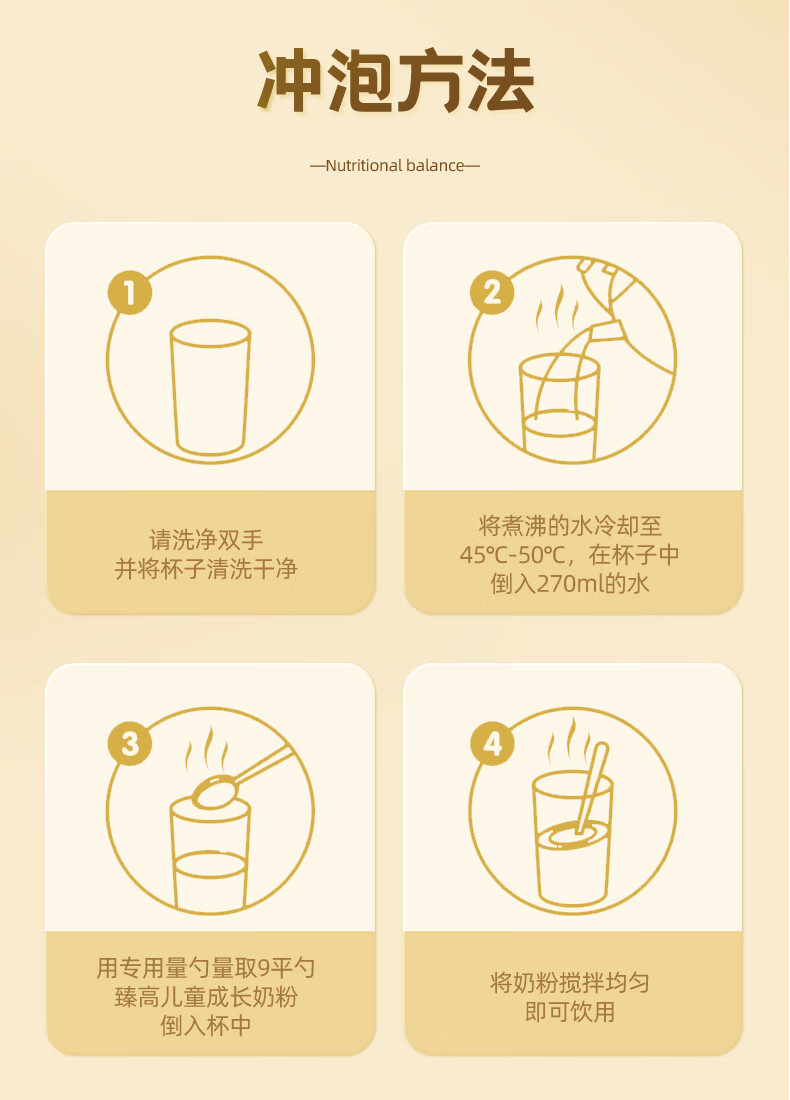 冲泡方法

—Nutritional balance—

1

请洗净双手
并将杯子清洗干净

2

将煮沸的水冷却至
45℃-50℃，在杯子中
倒入270ml的水

3

用专用量勺量取9平勺
臻高儿童成长奶粉
倒入杯中

4

将奶粉搅拌均匀
即可饮用