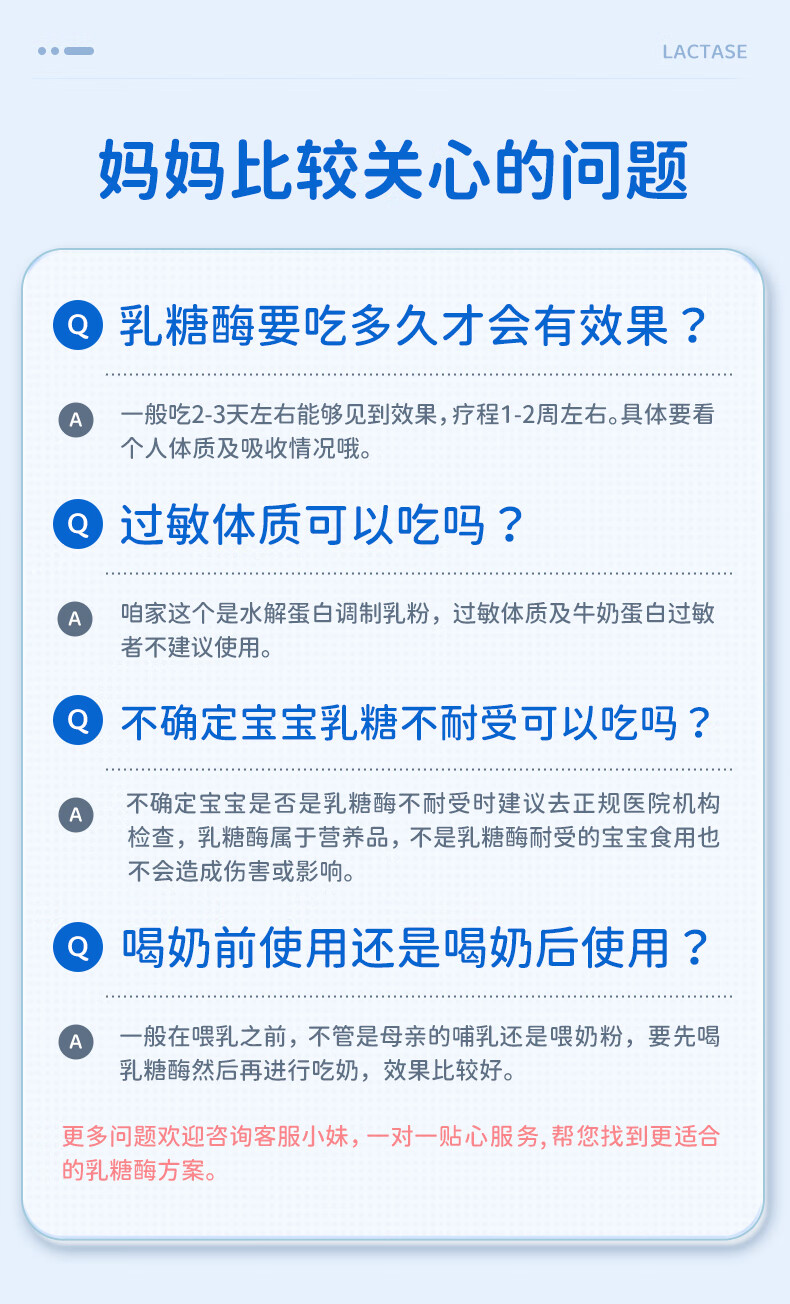 LACTASE

妈妈比较关心的问题

Q 乳糖酶要吃多久才会有效果？

A 一般吃2-3天左右能够见到效果，疗程1-2周左右。具体要看个人体质及吸收情况哦。

Q 过敏体质可以吃吗？

A 咱家这个是水解蛋白调制乳粉，过敏体质及牛奶蛋白过敏者不建议使用。

Q 不确定宝宝乳糖不耐受可以吃吗？

A 不确定宝宝是否是乳糖酶不耐受时建议去正规医院机构检查，乳糖酶属于营养品，不是乳糖酶耐受的宝宝食用也不会造成伤害或影响。

Q 喝奶前使用还是喝奶后使用？

A 一般在喂乳之前，不管是母亲的哺乳还是喂奶粉，要先喝乳糖酶然后再进行吃奶，效果比较好。

更多问题欢迎咨询客服小妹，一对一贴心服务，帮您找到更适合的乳糖酶方案。