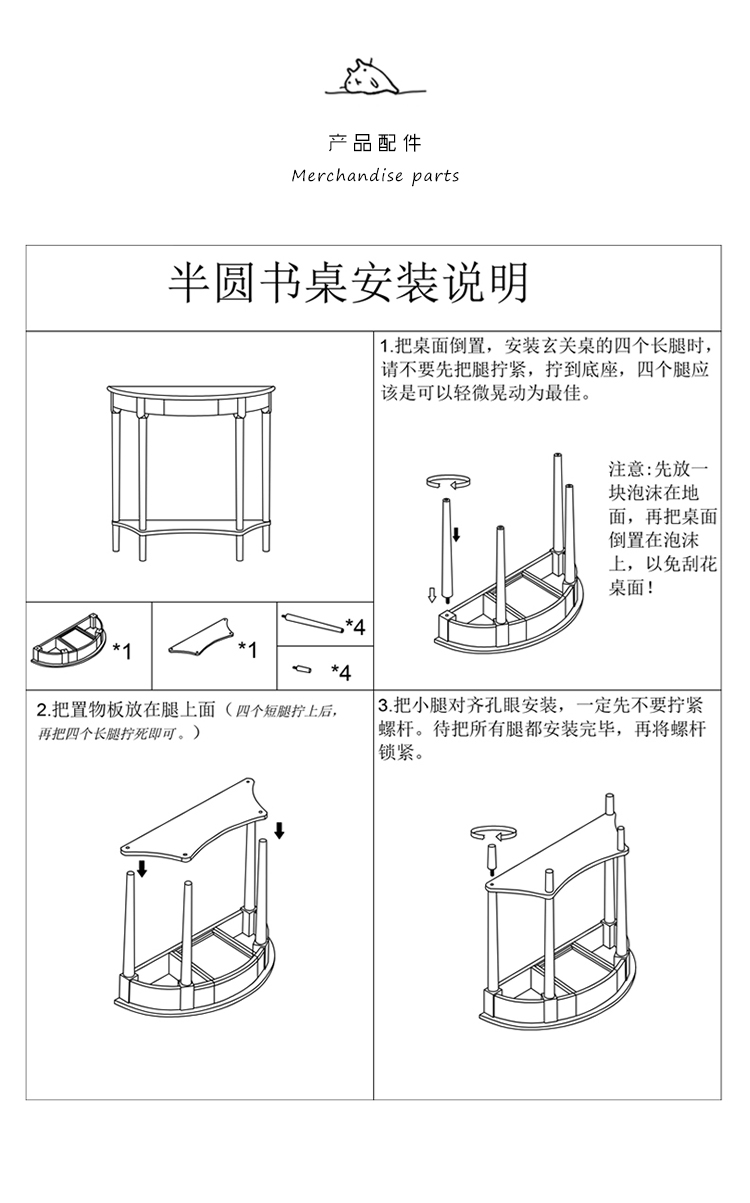 产品配件

Merchandise parts

半圆书桌安装说明

1.把桌面倒置，安装玄关桌的四个长腿时，请不要先把腿拧紧，拧到底座，四个腿应该是可以轻微晃动为最佳。

注意：先放一块泡沫在地面，再把桌面倒置在泡沫上，以免刮花桌面！

*1

*1

*4

*4

2.把置物板放在腿上面（四个短腿拧上后，再把四个长腿拧死即可。）

3.把小腿对齐孔眼安装，一定先不要拧紧螺杆。待把所有腿都安装完毕，再将螺杆锁紧。