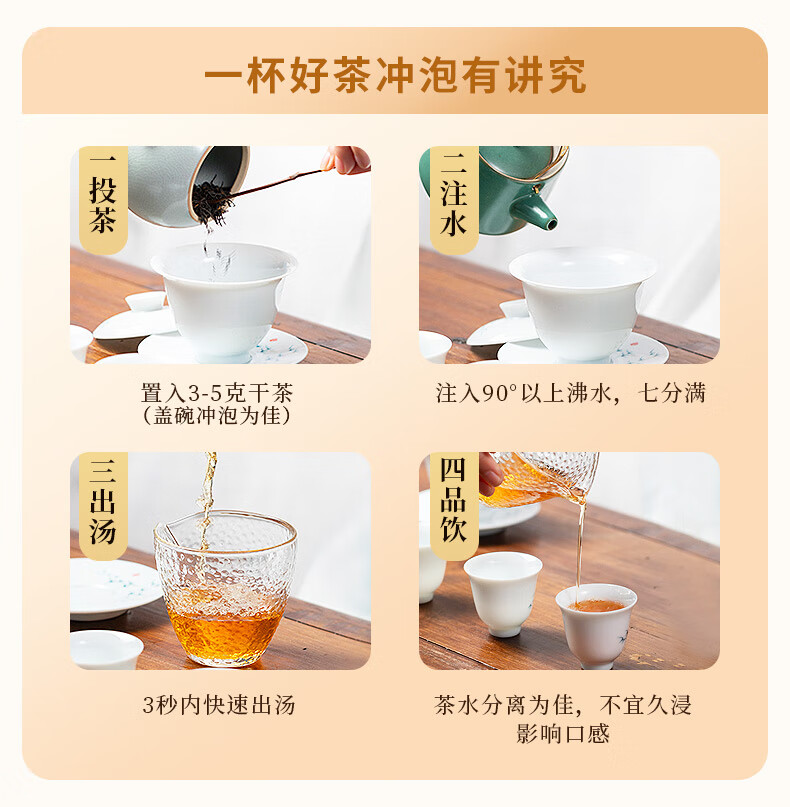 一杯好茶冲泡有讲究

一投茶

置入3-5克干茶
（盖碗冲泡为佳）

二注水

注入90°以上沸水，七分满

三出汤

3秒内快速出汤

四品饮

茶水分离为佳，不宜久浸
影响口感