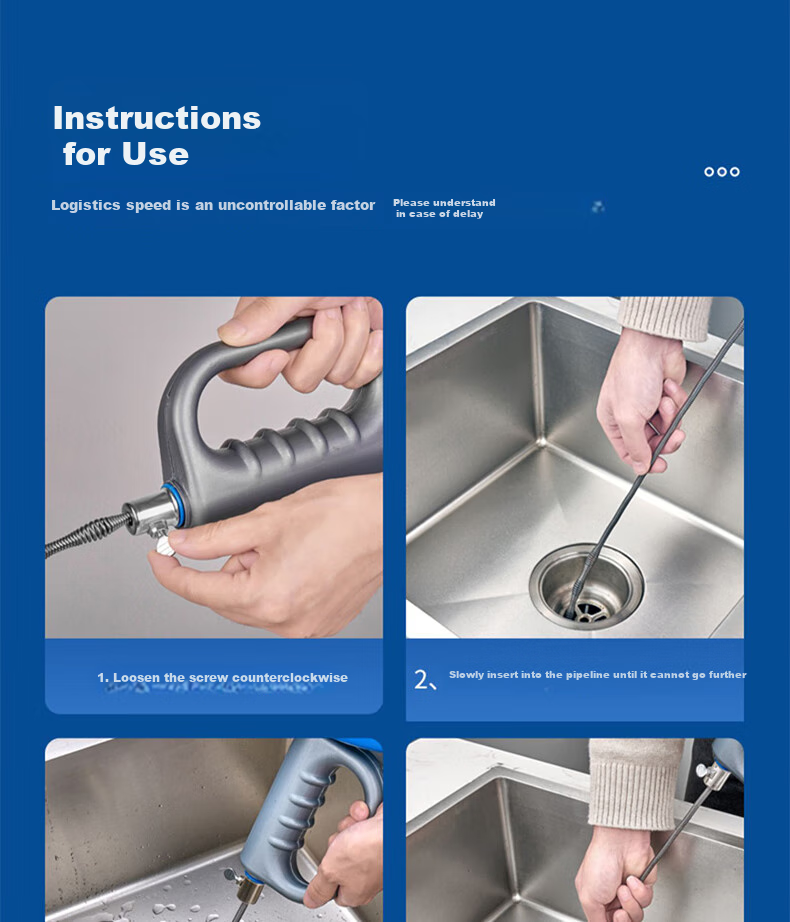 Instructions for Use

Logistics speed is an uncontrollable factor

Please understand in case of delay

1. Loosen the screw counterclockwise

2、 Slowly insert into the pipeline until it cannot go further