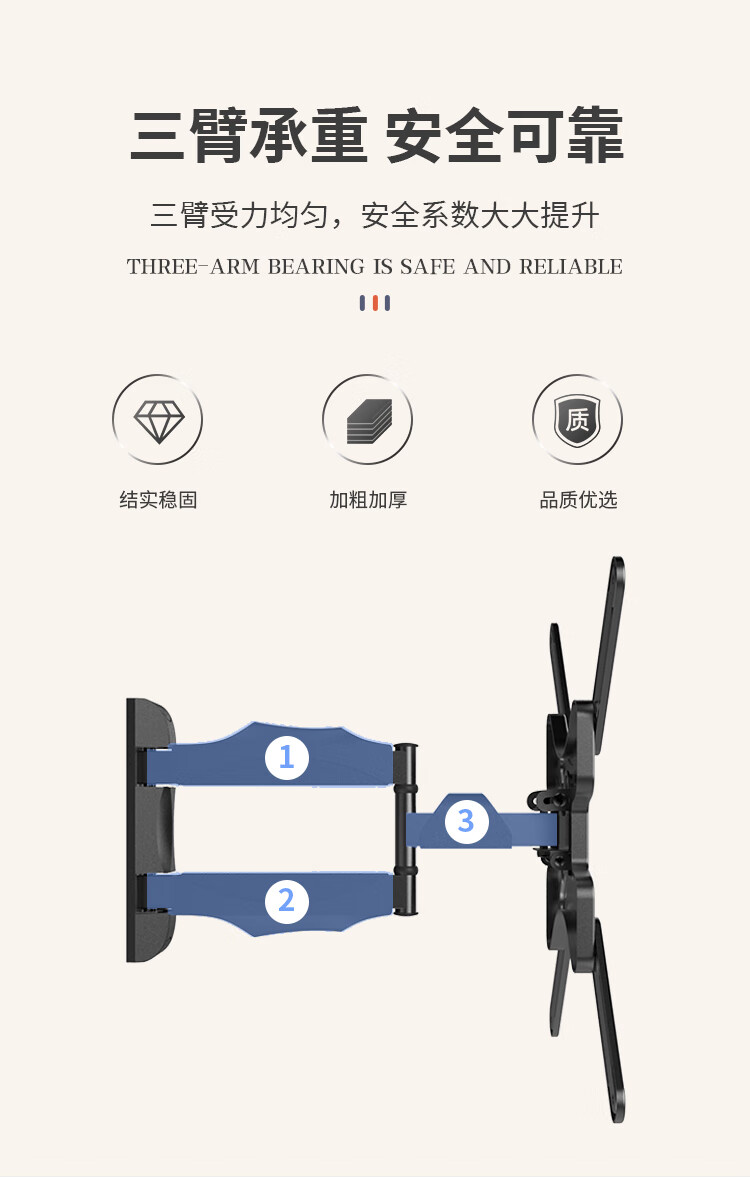 三臂承重 安全可靠

三臂受力均匀，安全系数大大提升

THREE-ARM BEARING IS SAFE AND RELIABLE

质

结实稳固

加粗加厚

品质优选

1

2

3