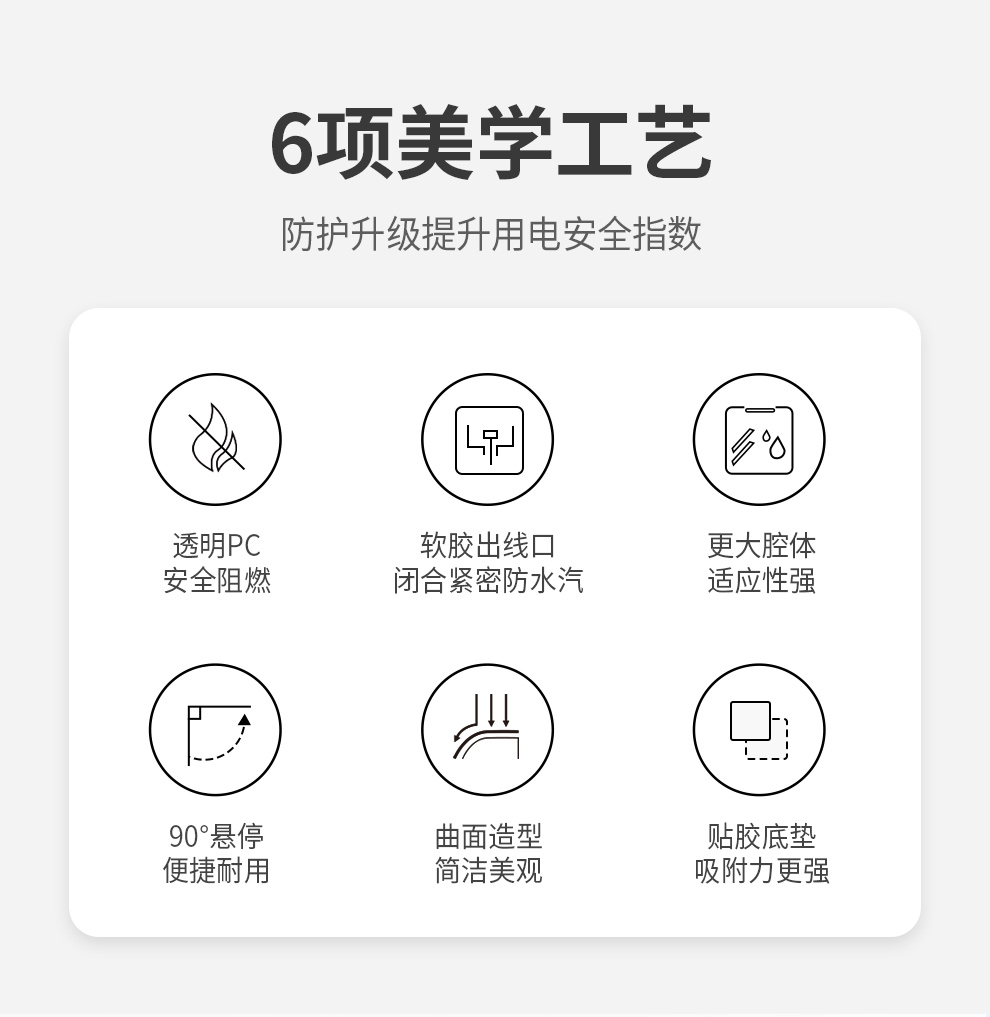 6项美学工艺

防护升级提升用电安全指数

透明PC
安全阻燃

软胶出线口
闭合紧密防水汽

更大腔体
适应性强

90°悬停
便捷耐用

曲面造型
简洁美观

贴胶底垫
吸附力更强