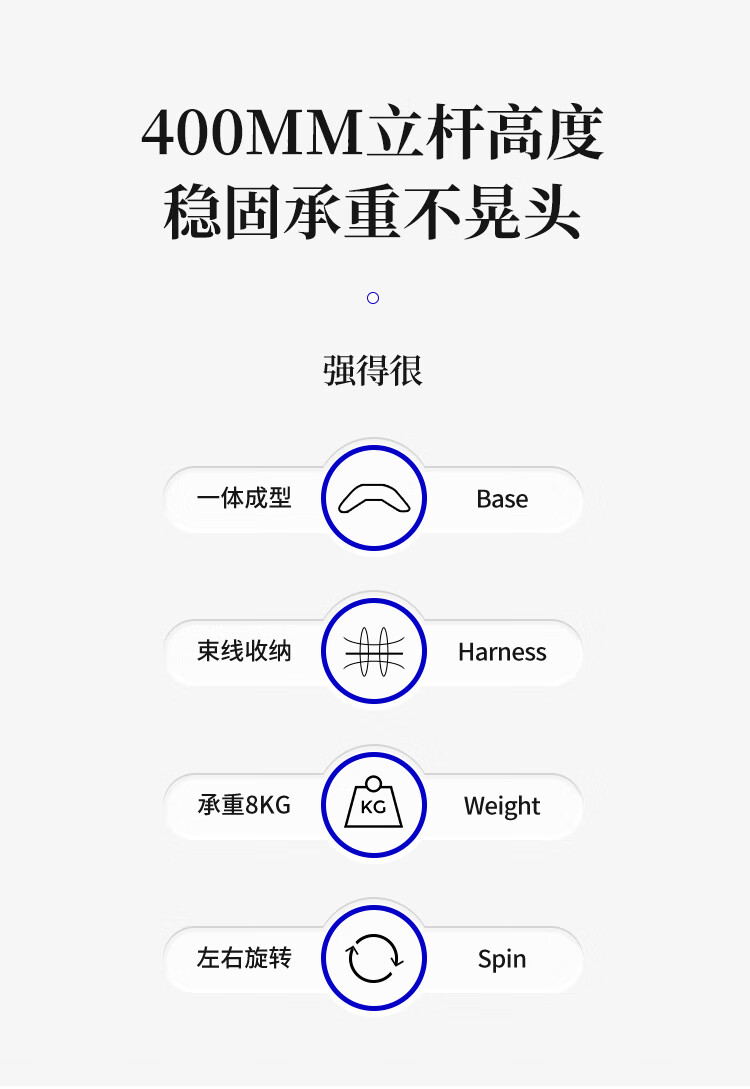 400MM立杆高度
稳固承重不晃头

强得很

一体成型
Base

束线收纳
Harness

承重8KG
KG
Weight

左右旋转
Spin