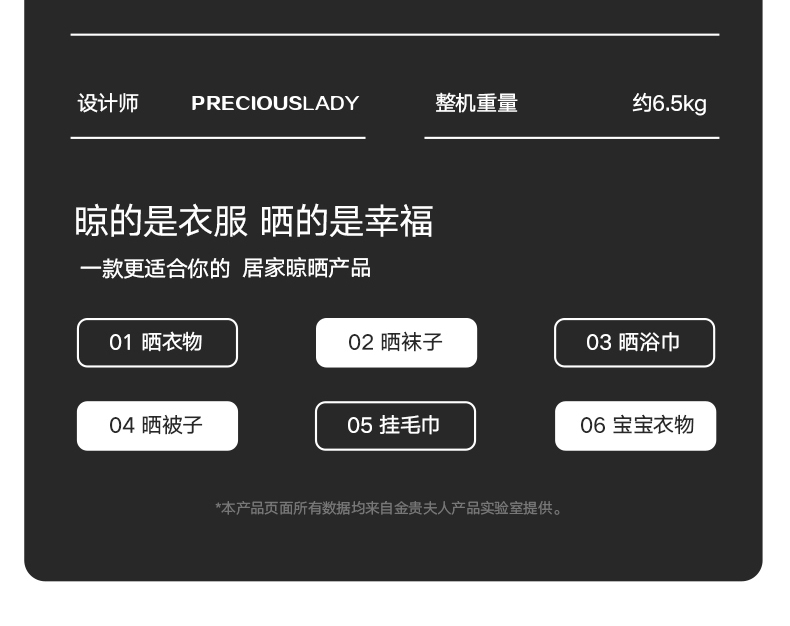 设计师 PRECIOUSLADY

整机重量 约6.5kg

晾的是衣服 晒的是幸福

一款更适合你的 居家晾晒产品

01 晒衣物

02 晒袜子

03 晒浴巾

04 晒被子

05 挂毛巾

06 宝宝衣物

*本产品页面所有数据均来自金贵夫人产品实验室提供。