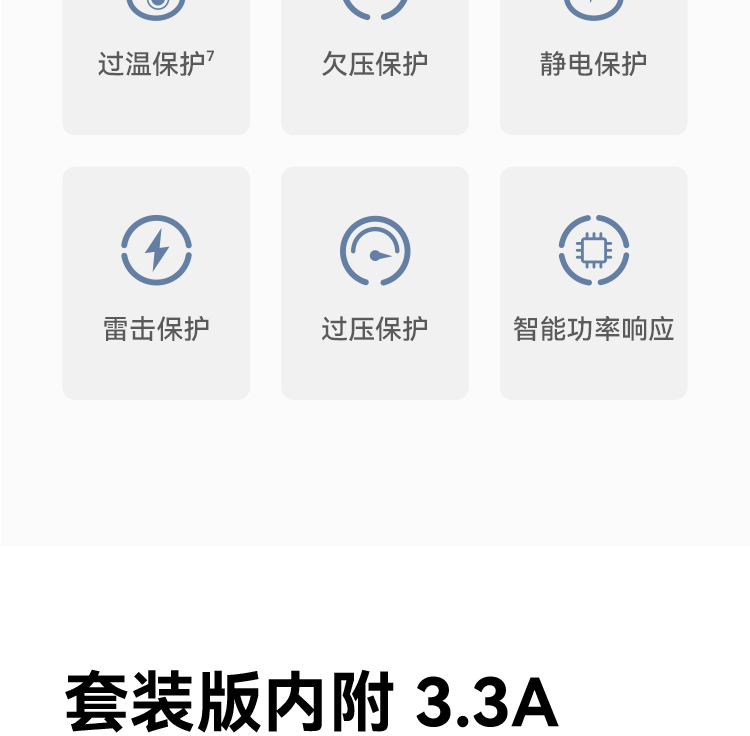 过温保护$^{7}$

欠压保护

静电保护

雷击保护

过压保护

智能功率响应

套装版内附3.3A