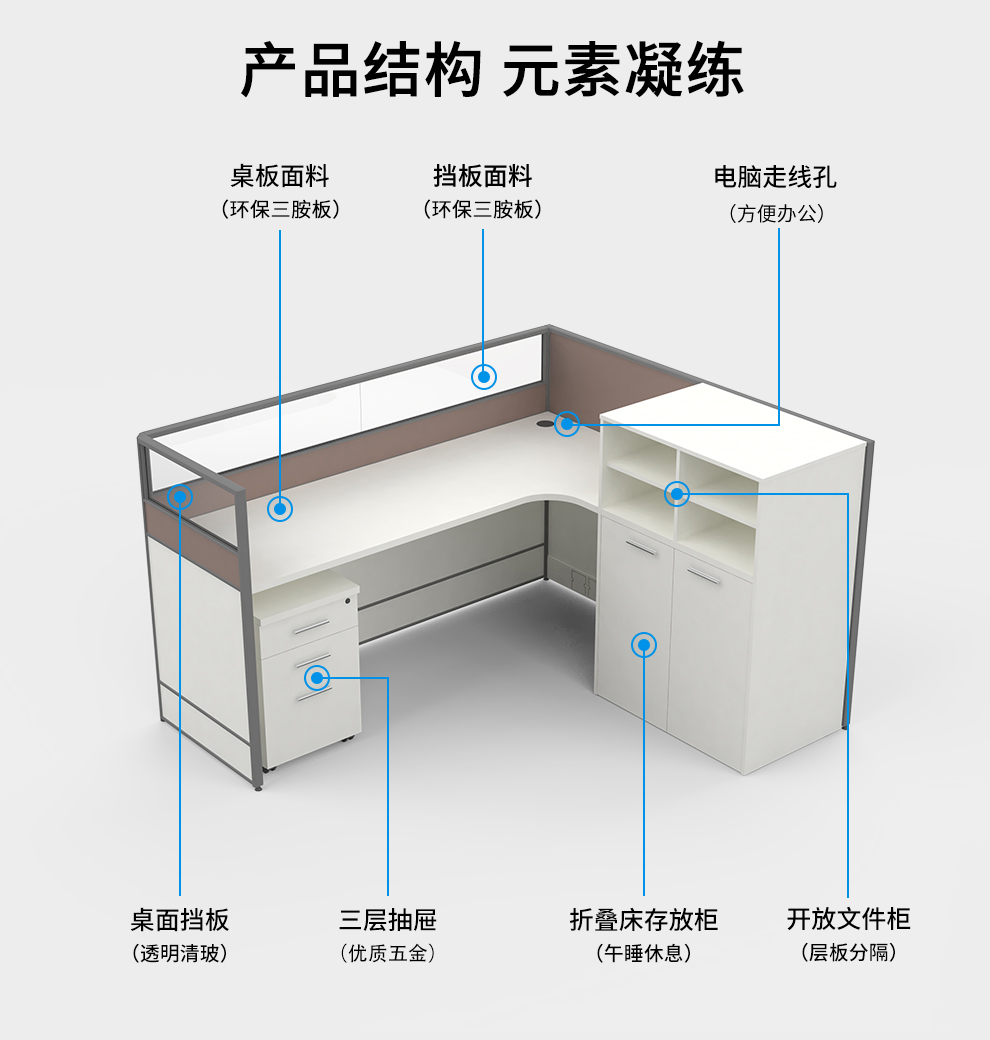 产品结构 元素凝练

桌板面料
（环保三胺板）

挡板面料
（环保三胺板）

电脑走线孔
（方便办公）

桌面挡板
（透明清玻）

三层抽屉
（优质五金）

折叠床存放柜
（午睡休息）

开放文件柜
（层板分隔）