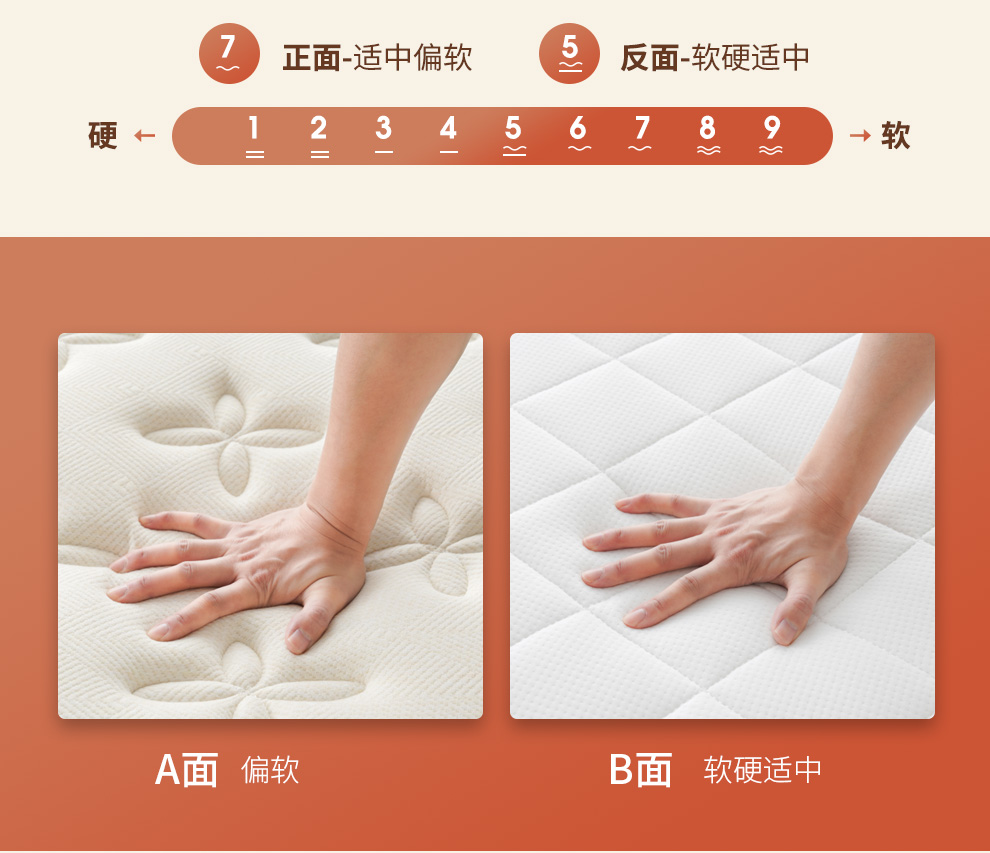 7 正面-适中偏软 5 反面-软硬适中

硬 ← 1 2 3 4 5 6 7 8 9 → 软

A面 偏软

B面 软硬适中