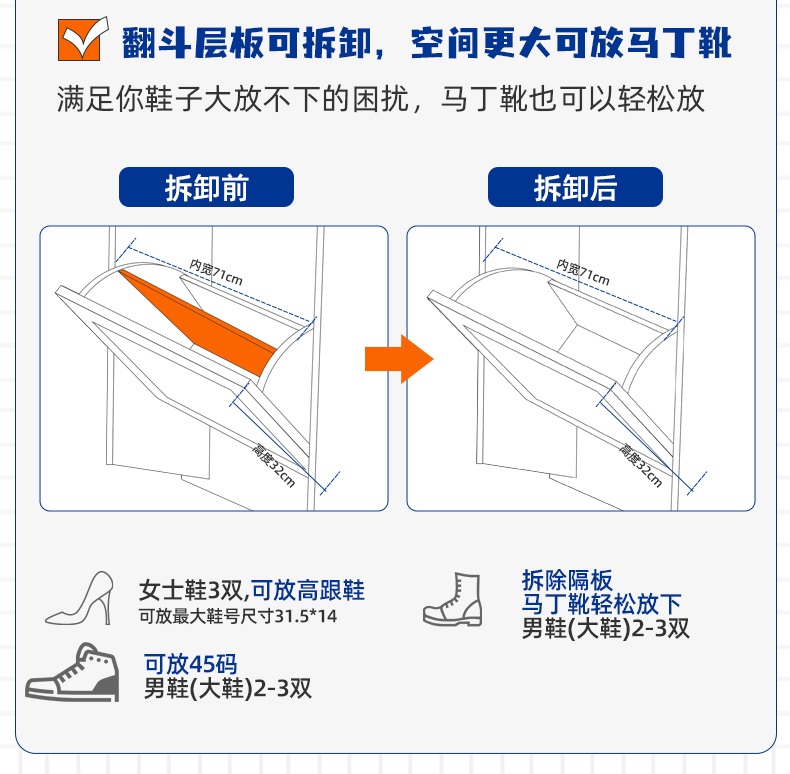 翻斗层板可拆卸，空间更大可放马丁靴

满足你鞋子大放不下的困扰，马丁靴也可以轻松放

拆卸前

内宽71cm

高度32cm

拆卸后

内宽71cm

高度32cm

女士鞋3双,可放高跟鞋
可放最大鞋号尺寸31.5*14

可放45码
男鞋(大鞋)2-3双

拆除隔板
马丁靴轻松放下
男鞋(大鞋)2-3双