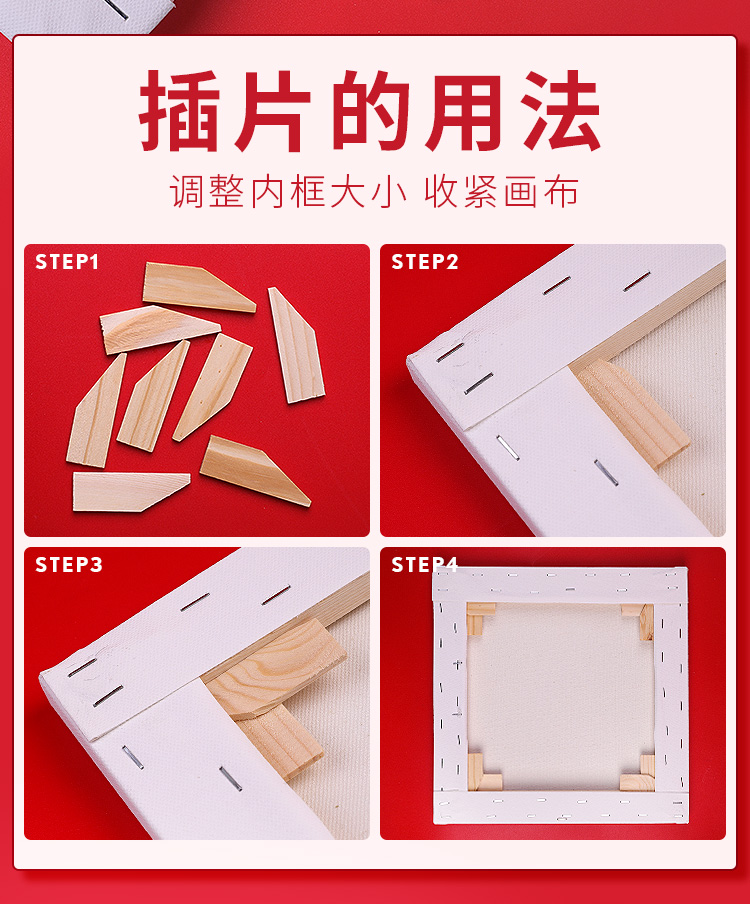 插片的用法

调整内框大小 收紧画布

STEP1

STEP2

STEP3

STEP4