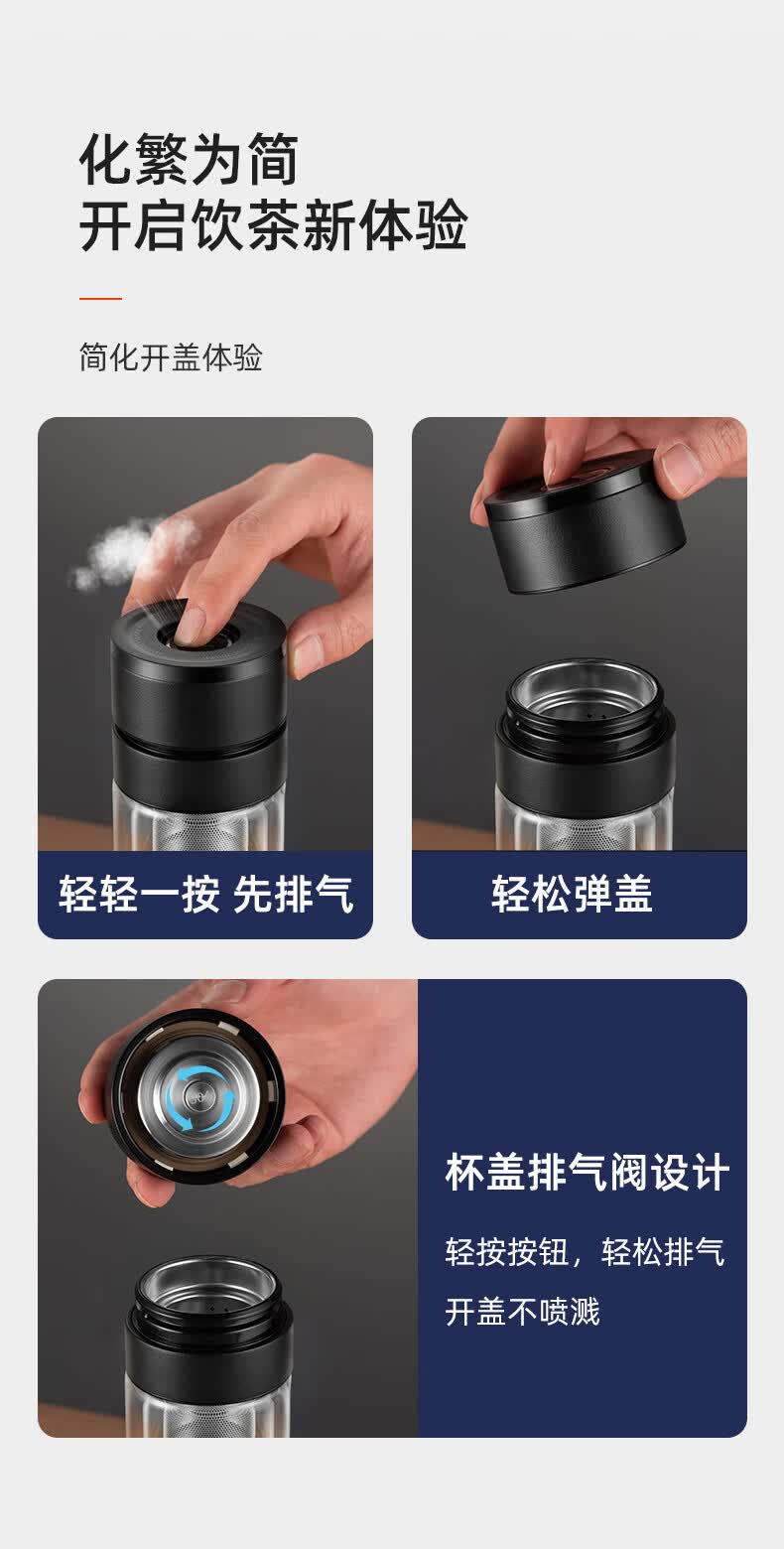 化繁为简
开启饮茶新体验

简化开盖体验

轻轻一按 先排气

轻松弹盖

杯盖排气阀设计

轻按按钮，轻松排气
开盖不喷溅