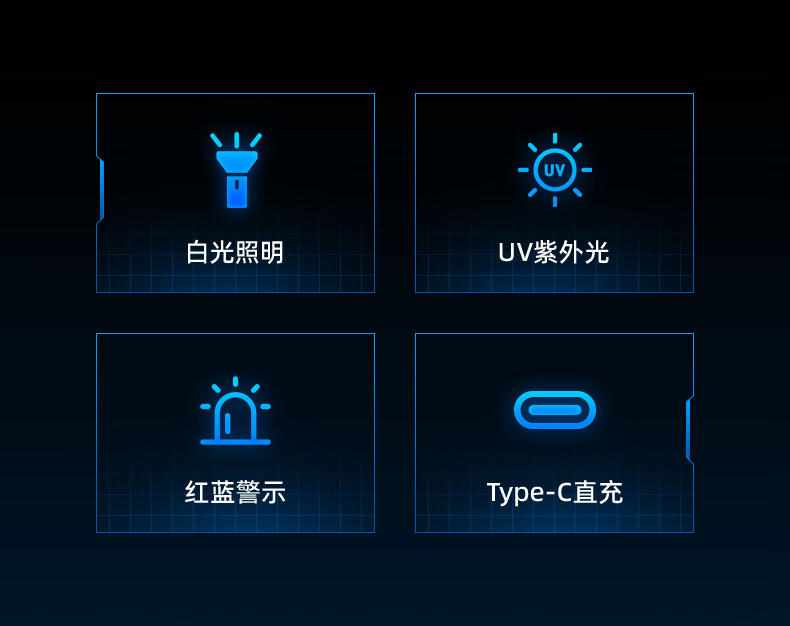 白光照明

UV

UV紫外光

红蓝警示

Type-C直充