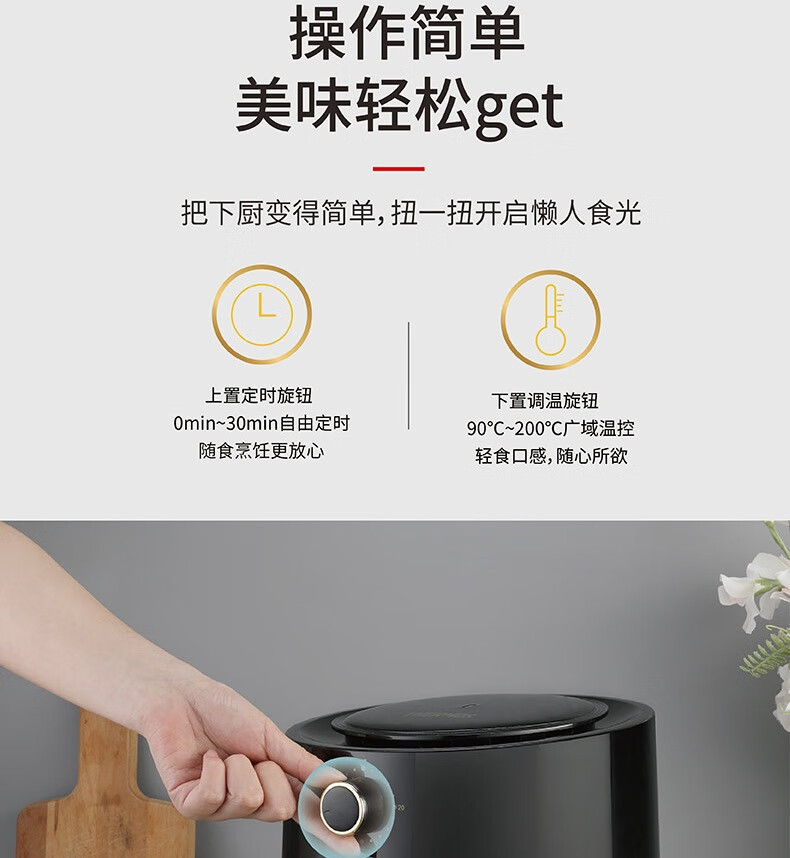 操作简单
美味轻松get

把下厨变得简单，扭一扭开启懒人食光

上置定时旋钮
0min~30min自由定时
随食烹饪更放心

下置调温旋钮
90°C~200°C广域温控
轻食口感，随心所欲

20