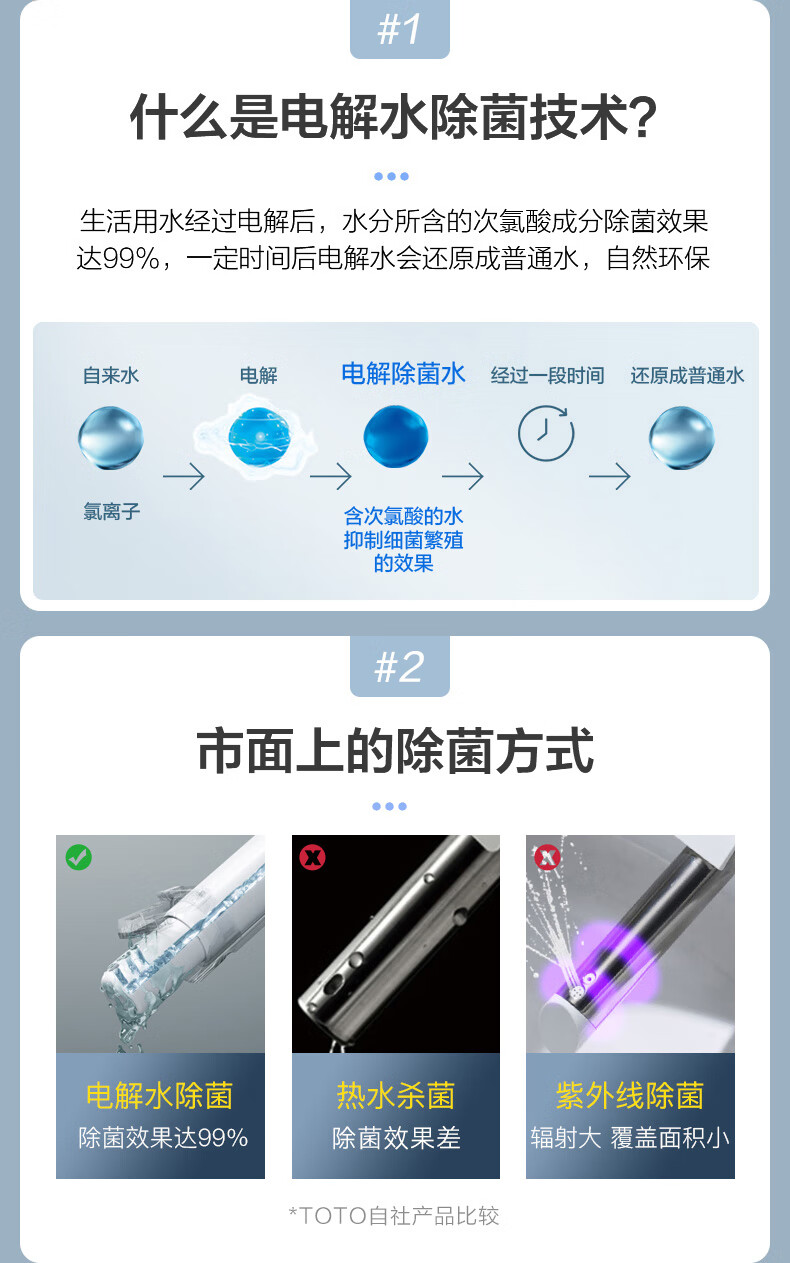 #1

什么是电解水除菌技术?

生活用水经过电解后，水分所含的次氯酸成分除菌效果达99%，一定时间后电解水会还原成普通水，自然环保

自来水

氯离子

电解

电解除菌水

含次氯酸的水
抑制细菌繁殖
的效果

经过一段时间

还原成普通水

#2

市面上的除菌方式

电解水除菌
除菌效果达99%

热水杀菌
除菌效果差

紫外线除菌
辐射大 覆盖面积小

*TOTO自社产品比较