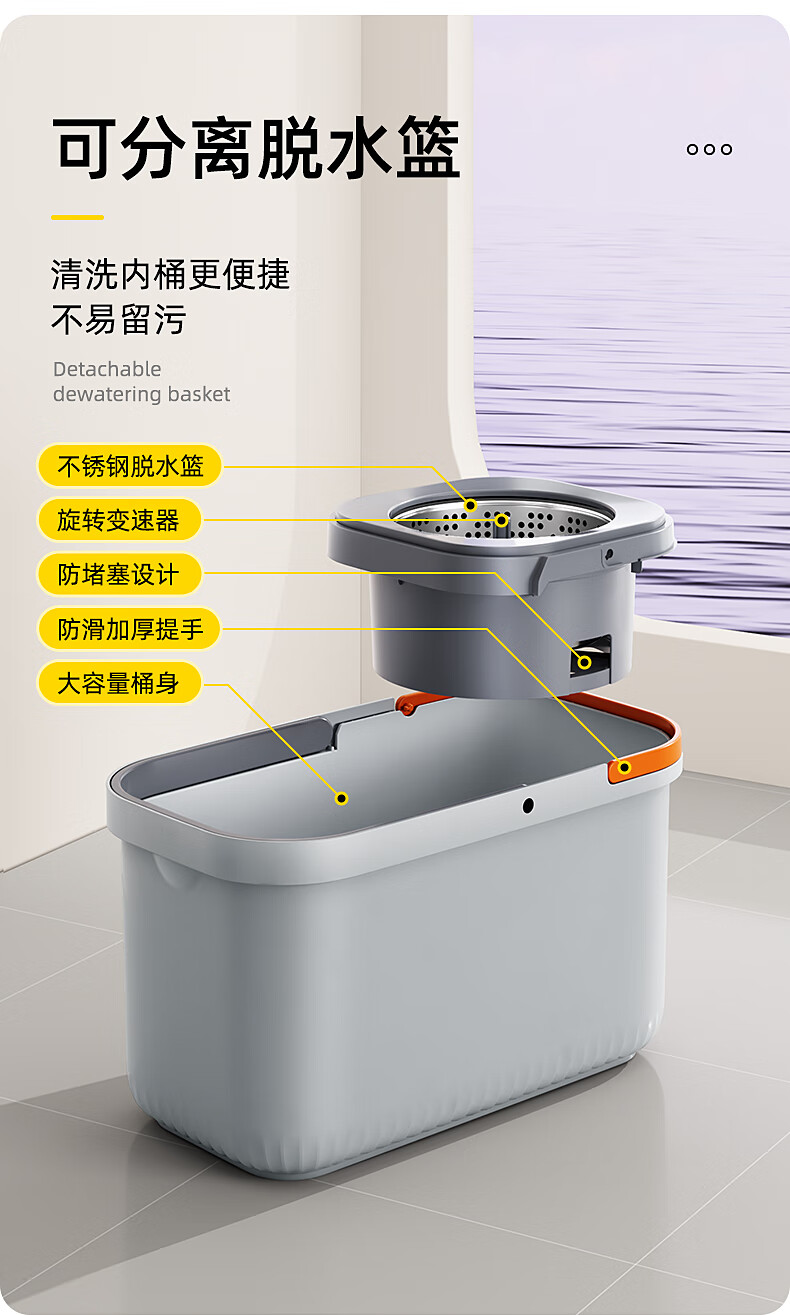 可分离脱水篮

清洗内桶更便捷
不易留污

Detachable
dewatering basket

不锈钢脱水篮

旋转变速器

防堵塞设计

防滑加厚提手

大容量桶身