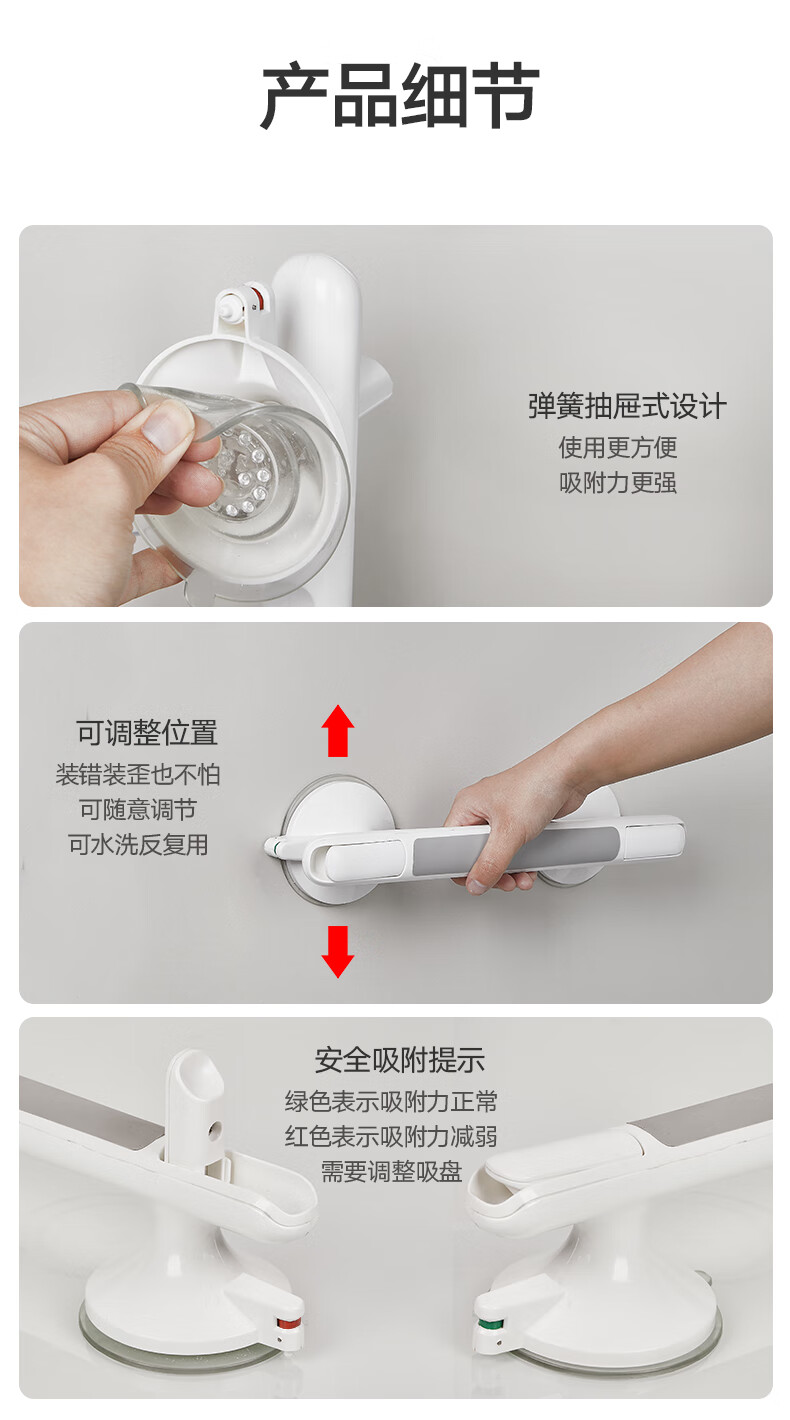 产品细节

弹簧抽屉式设计
使用更方便
吸附力更强

可调整位置
装错装歪也不怕
可随意调节
可水洗反复用

安全吸附提示
绿色表示吸附力正常
红色表示吸附力减弱
需要调整吸盘