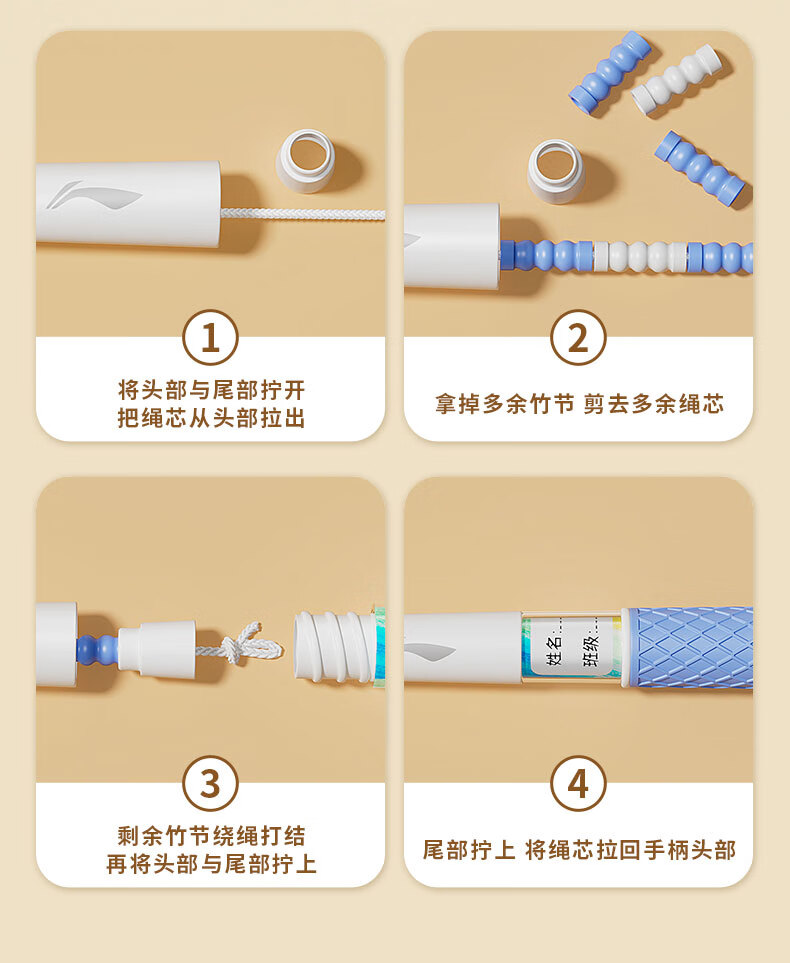 1
将头部与尾部拧开
把绳芯从头部拉出

2
拿掉多余竹节 剪去多余绳芯

3
剩余竹节绕绳打结
再将头部与尾部拧上

姓名……
班级……

4
尾部拧上 将绳芯拉回手柄头部