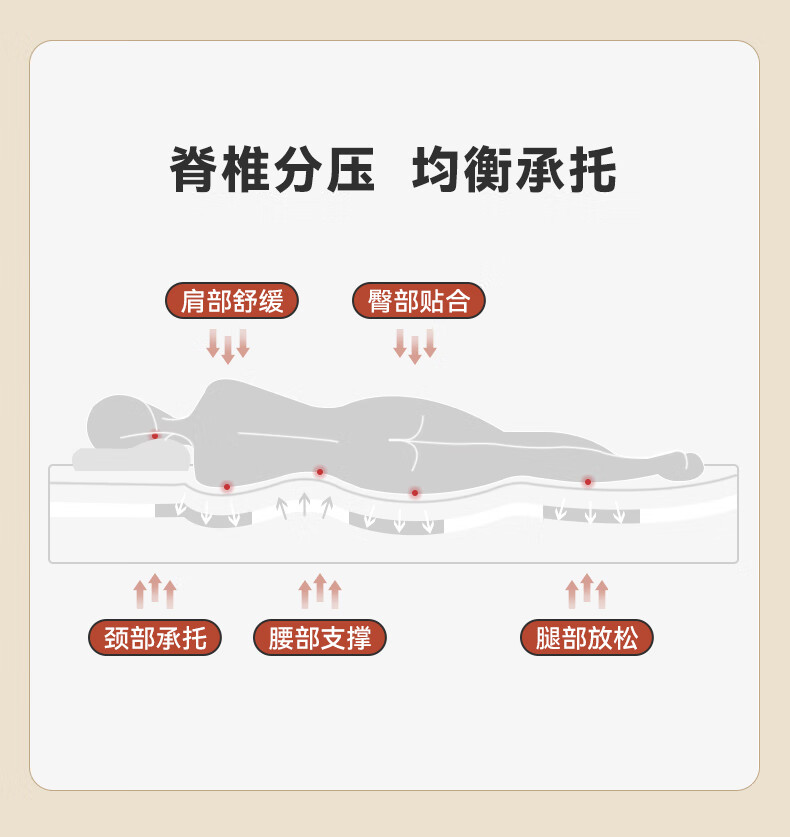 脊椎分压 均衡承托

肩部舒缓

臀部贴合

颈部承托

腰部支撑

腿部放松